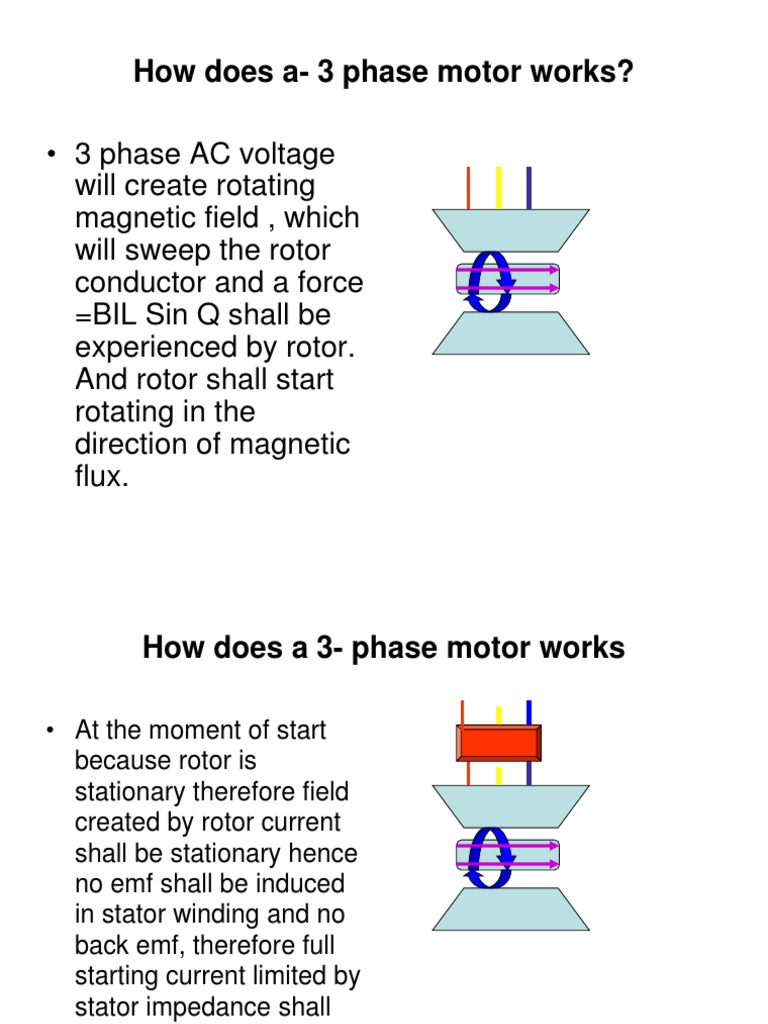 How does a- 3 phase motor works?

• 3 phase AC voltage will create rotating magnetic field , which will sweep the rotor conductor and a force =BIL Sin Q shall be experienced by rotor. And rotor shall start rotating in the direction of magnetic flux.

How does a 3- phase motor works

• At the moment of start because rotor is stationary therefore field created by rotor current shall be stationary hence no emf shall be induced in stator winding and no back emf, therefore full starting current limited by stator impedance shall