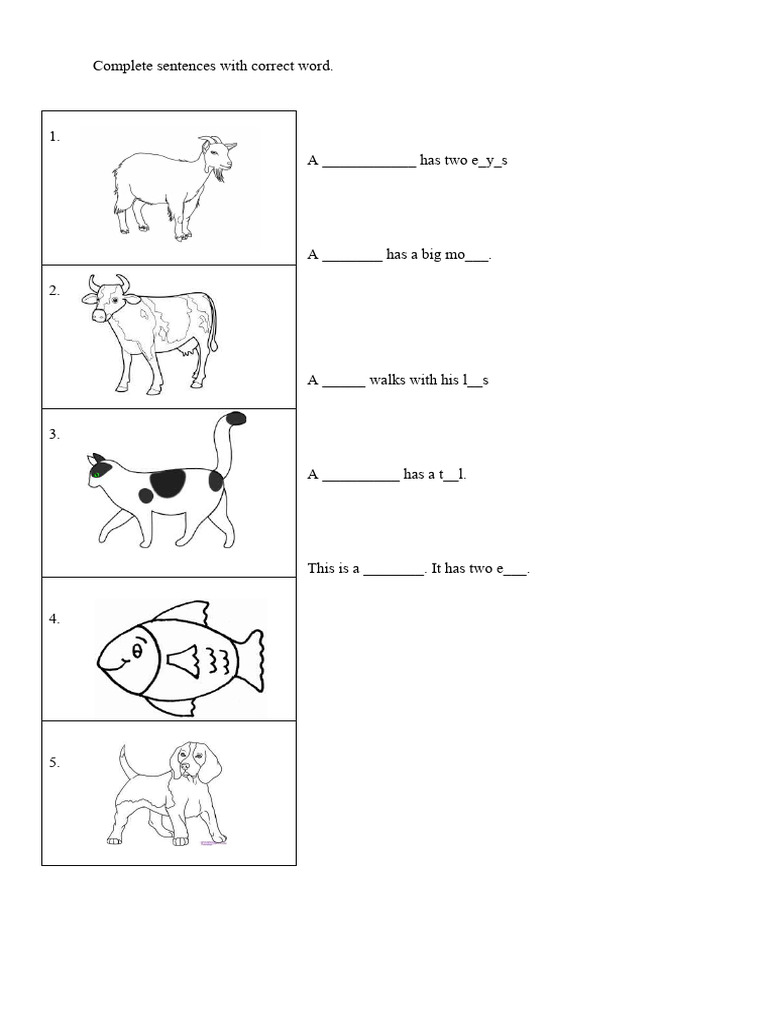 Complete sentences with correct word.

1.

2.

3.

4.

5.

A ____________ has two e_y_s

A ________ has a big mo___.

A ______ walks with his l__s

A __________ has a t__l.

This is a ________. It has two e___.