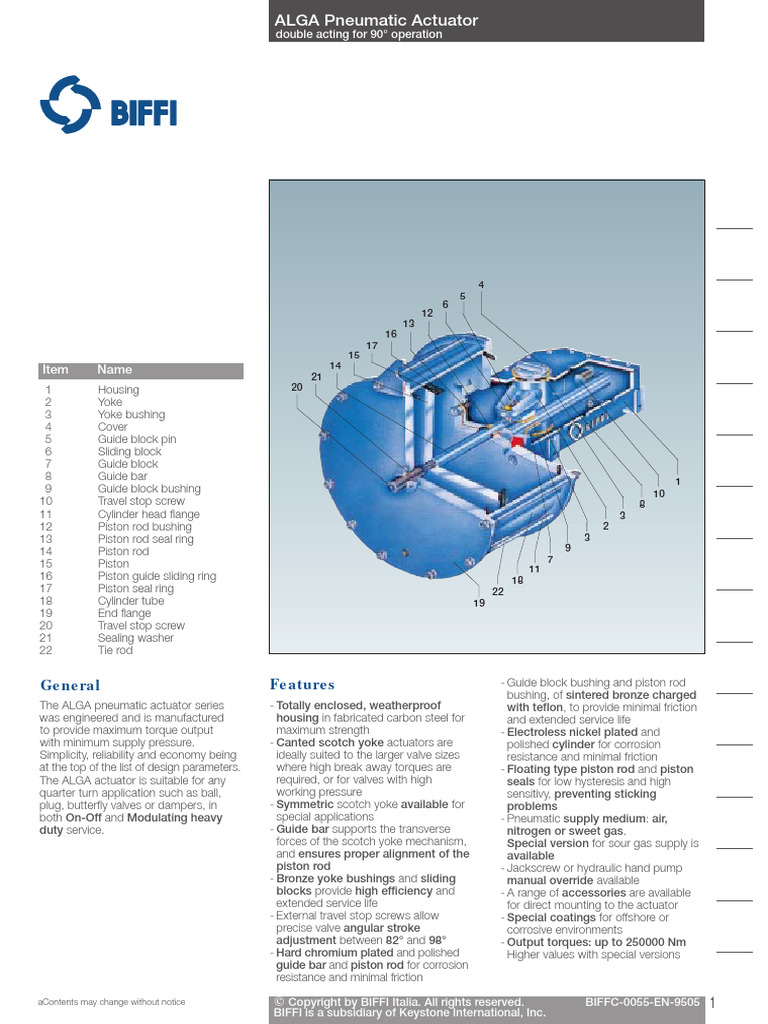 ALGA Pneumatic Actuator
double acting for 90° operation

BIFFI

4
5
6
12
13
16
17
15
14
21
20
1
10
8
3
2
3
9
7
11
18
22
19

| Item | Name |
|---|---|
| 1 | Housing |
| 2 | Yoke |
| 3 | Yoke bushing |
| 4 | Cover |
| 5 | Guide block pin |
| 6 | Sliding block |
| 7 | Guide block |
| 8 | Guide bar |
| 9 | Guide block bushing |
| 10 | Travel stop screw |
| 11 | Cylinder head flange |
| 12 | Piston rod bushing |
| 13 | Piston rod seal ring |
| 14 | Piston rod |
| 15 | Piston |
| 16 | Piston guide sliding ring |
| 17 | Piston seal ring |
| 18 | Cylinder tube |
| 19 | End flange |
| 20 | Travel stop screw |
| 21 | Sealing washer |
| 22 | Tie rod |

General

The ALGA pneumatic actuator series was engineered and is manufactured to provide maximum torque output with minimum supply pressure. Simplicity, reliability and economy being at the top of the list of design parameters. The ALGA actuator is suitable for any quarter turn application such as ball, plug, butterfly valves or dampers, in both On-Off and Modulating heavy duty service.

Features

- Totally enclosed, weatherproof housing in fabricated carbon steel for maximum strength
- Canted scotch yoke actuators are ideally suited to the larger valve sizes where high break away torques are required, or for valves with high working pressure
- Symmetric scotch yoke available for special applications
- Guide bar supports the transverse forces of the scotch yoke mechanism, and ensures proper alignment of the piston rod
- Bronze yoke bushings and sliding blocks provide high efficiency and extended service life
- External travel stop screws allow precise valve angular stroke adjustment between 82° and 98°
- Hard chromium plated and polished guide bar and piston rod for corrosion resistance and minimal friction
- Guide block bushing and piston rod bushing, of sintered bronze charged with teflon, to provide minimal friction and extended service life
- Electroless nickel plated and polished cylinder for corrosion resistance and minimal friction
- Floating type piston rod and piston seals for low hysteresis and high sensitivy, preventing sticking problems
- Pneumatic supply medium: air, nitrogen or sweet gas.
Special version for sour gas supply is available
- Jackscrew or hydraulic hand pump manual override available
- A range of accessories are available for direct mounting to the actuator
- Special coatings for offshore or corrosive environments
- Output torques: up to 250000 Nm
Higher values with special versions

aContents may change without notice

© Copyright by BIFFI Italia. All rights reserved.
BIFFI is a subsidiary of Keystone International, Inc.

BIFFC-0055-EN-9505 1