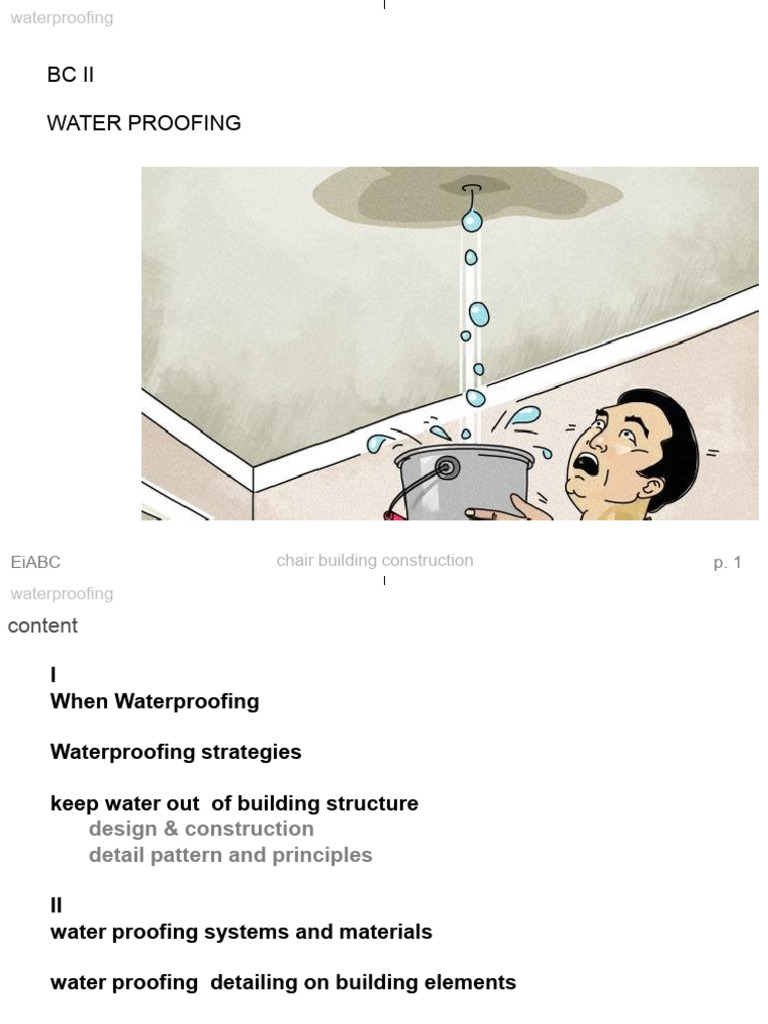 waterproofing

BC II

WATER PROOFING

EiABC

chair building construction

p. 1

waterproofing

content

I
When Waterproofing

Waterproofing strategies

keep water out of building structure
design & construction
detail pattern and principles

II
water proofing systems and materials

water proofing detailing on building elements