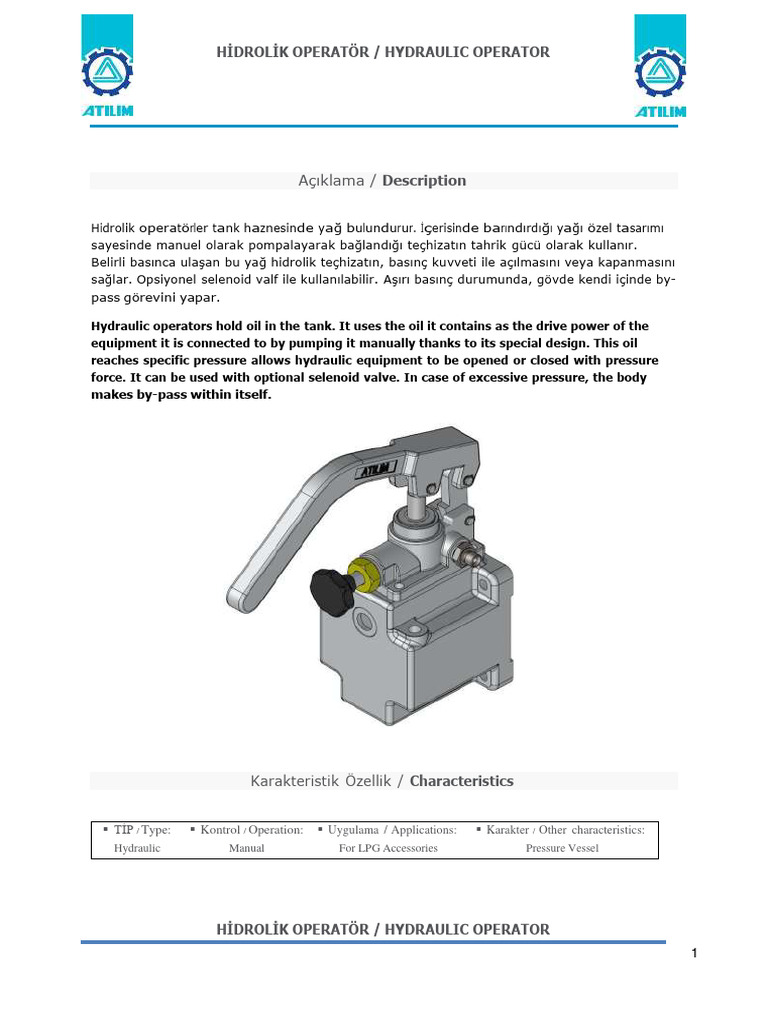 ATILIM

HİDROLİK OPERATÖR / HYDRAULIC OPERATOR

ATILIM

Açıklama / **Description**

Hidrolik operatörler tank haznesinde yağ bulundurur. İçerisinde barındırdığı yağı özel tasarımı sayesinde manuel olarak pompalayarak bağlandığı teçhizatın tahrik gücü olarak kullanır. Belirli basınca ulaşan bu yağ hidrolik teçhizatın, basınç kuvveti ile açılmasını veya kapanmasını sağlar. Opsiyonel selenoid valf ile kullanılabilir. Aşırı basınç durumunda, gövde kendi içinde by-pass görevini yapar.

**Hydraulic operators hold oil in the tank. It uses the oil it contains as the drive power of the equipment it is connected to by pumping it manually thanks to its special design. This oil reaches specific pressure allows hydraulic equipment to be opened or closed with pressure force. It can be used with optional selenoid valve. In case of excessive pressure, the body makes by-pass within itself.**

ATILIM

Karakteristik Özellik / **Characteristics**

| ▪ TİP / Type: | ▪ Kontrol / Operation: | ▪ Uygulama / Applications: | ▪ Karakter / Other characteristics: |
|---|---|---|---|
| Hydraulic | Manual | For LPG Accessories | Pressure Vessel |

HİDROLİK OPERATÖR / HYDRAULIC OPERATOR

1