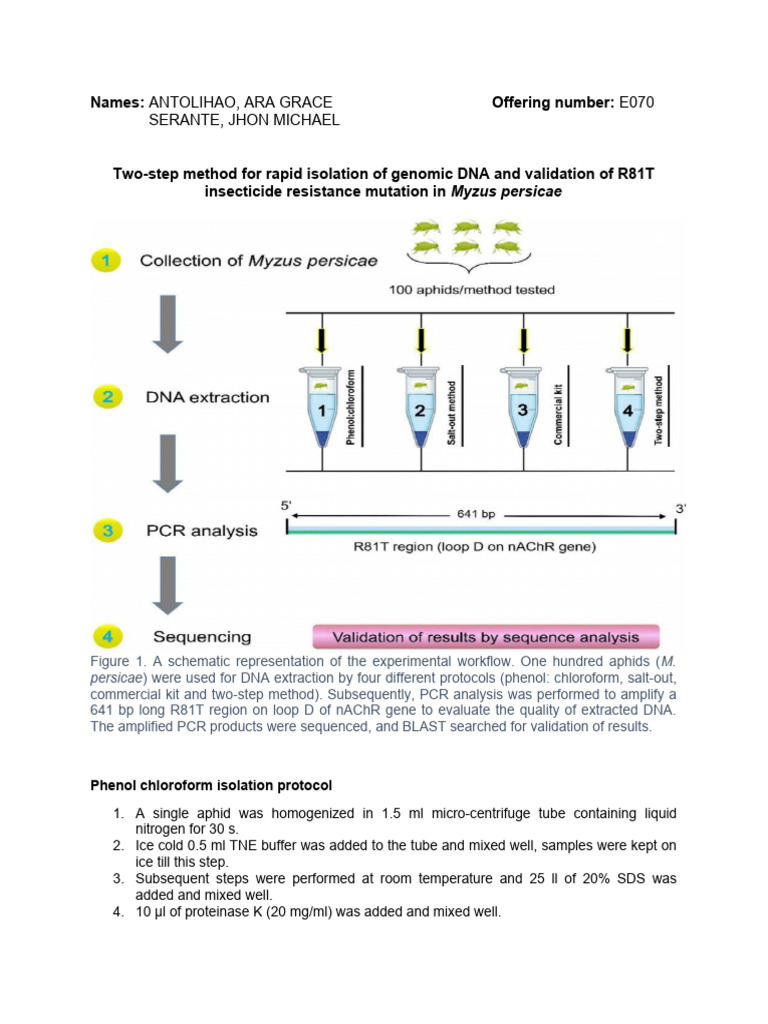 Names: ANTOLIHAO, ARA GRACE
SERANTE, JHON MICHAEL

Offering number: E070

Two-step method for rapid isolation of genomic DNA and validation of R81T insecticide resistance mutation in Myzus persicae

1 Collection of Myzus persicae

100 aphids/method tested

2 DNA extraction

1 Phenol:chloroform

2 Salt-out method

3 Commercial kit

4 Two-step method

3 PCR analysis

5'

641 bp

3'

R81T region (loop D on nAChR gene)

4 Sequencing

Validation of results by sequence analysis

Figure 1. A schematic representation of the experimental workflow. One hundred aphids (M. persicae) were used for DNA extraction by four different protocols (phenol: chloroform, salt-out, commercial kit and two-step method). Subsequently, PCR analysis was performed to amplify a 641 bp long R81T region on loop D of nAChR gene to evaluate the quality of extracted DNA. The amplified PCR products were sequenced, and BLAST searched for validation of results.

Phenol chloroform isolation protocol

1. A single aphid was homogenized in 1.5 ml micro-centrifuge tube containing liquid nitrogen for 30 s.
2. Ice cold 0.5 ml TNE buffer was added to the tube and mixed well, samples were kept on ice till this step.
3. Subsequent steps were performed at room temperature and 25 ll of 20% SDS was added and mixed well.
4. 10 μl of proteinase K (20 mg/ml) was added and mixed well.