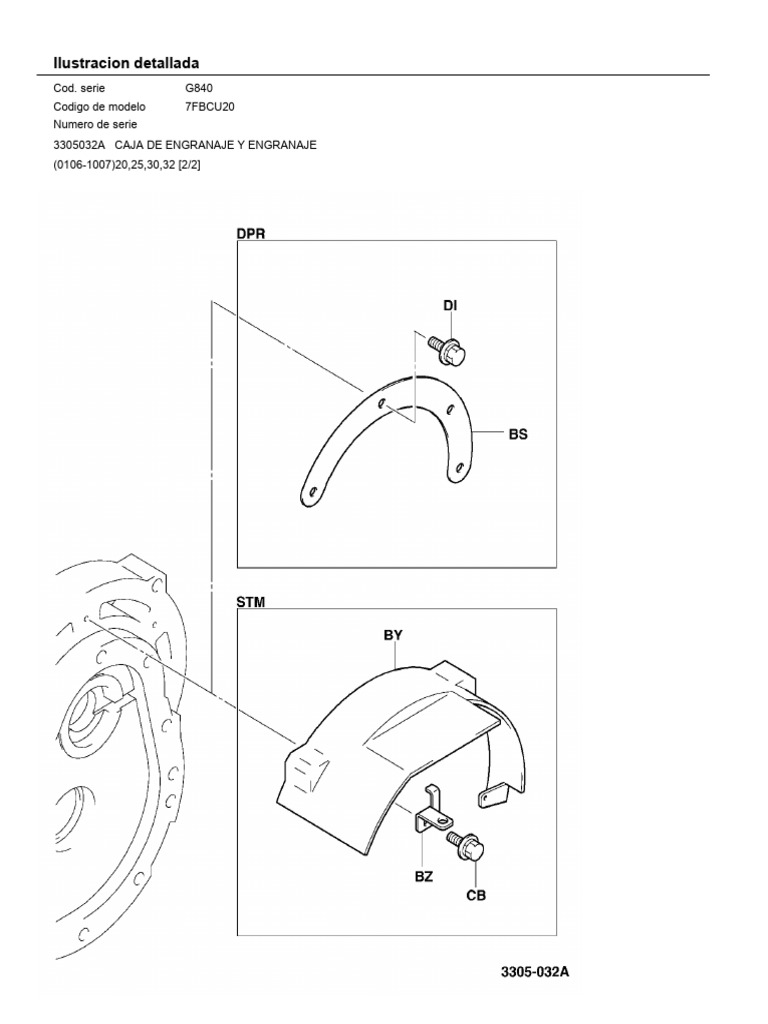 Ilustracion detallada

Cod. serie G840
Codigo de modelo 7FBCU20
Numero de serie
3305032A CAJA DE ENGRANAJE Y ENGRANAJE
(0106-1007)20,25,30,32 [2/2]

DPR
DI
BS

STM
BY
BZ
CB

3305-032A