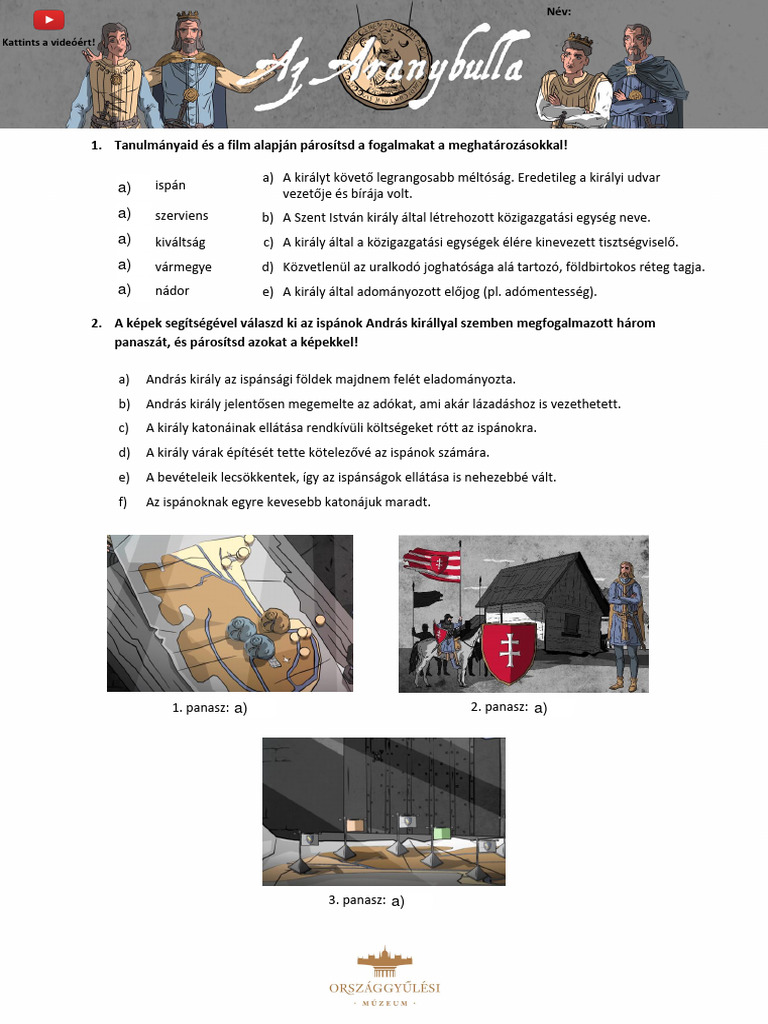 Kattints a videóért!

Az Aranybulla

Név:

1. Tanulmányaid és a film alapján párosítsd a fogalmakat a meghatározásokkal!

a) ispán
a) szerviens
a) kiváltság
a) vármegye
a) nádor

a) A királyt követő legrangosabb méltóság. Eredetileg a királyi udvar vezetője és bírája volt.
b) A Szent István király által létrehozott közigazgatási egység neve.
c) A király által a közigazgatási egységek élére kinevezett tisztségviselő.
d) Közvetlenül az uralkodó joghatósága alá tartozó, földbirtokos réteg tagja.
e) A király által adományozott előjog (pl. adómentesség).

2. A képek segítségével válaszd ki az ispánok András királlyal szemben megfogalmazott három panaszát, és párosítsd azokat a képekkel!

a) András király az ispánsági földek majdnem felét eladományozta.
b) András király jelentősen megemelte az adókat, ami akár lázadáshoz is vezethetett.
c) A király katonáinak ellátása rendkívüli költségeket rótt az ispánokra.
d) A király várak építését tette kötelezővé az ispánok számára.
e) A bevételeik lecsökkentek, így az ispánságok ellátása is nehezebbé vált.
f) Az ispánoknak egyre kevesebb katonájuk maradt.

1. panasz: a)

2. panasz: a)

3. panasz: a)

ORSZÁGGYŰLÉSI
· MÚZEUM ·