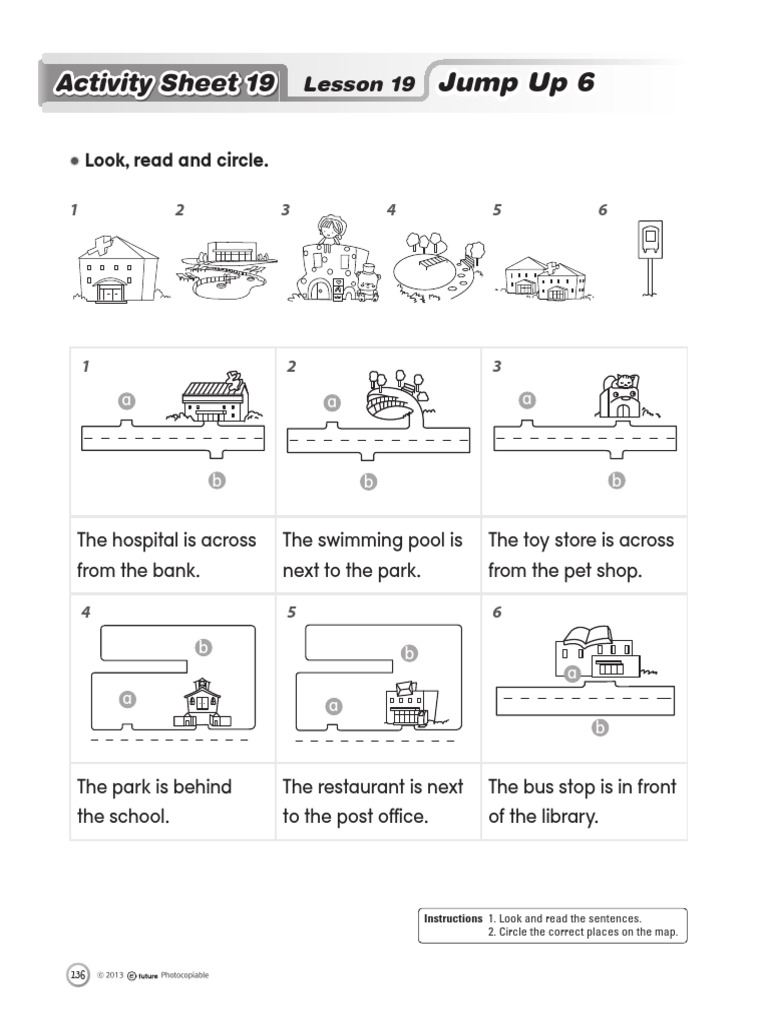 Activity Sheet 19 Lesson 19 Jump Up 6

• Look, read and circle.

1 2 3 4 5 6

| 1 a b | 2 a b | 3 a b |
|---|---|---|
| The hospital is across from the bank. | The swimming pool is next to the park. | The toy store is across from the pet shop. |
| 4 b a | 5 b a | 6 a b |
| The park is behind the school. | The restaurant is next to the post office. | The bus stop is in front of the library. |

Instructions 1. Look and read the sentences.
2. Circle the correct places on the map.

136 © 2013 e future Photocopiable