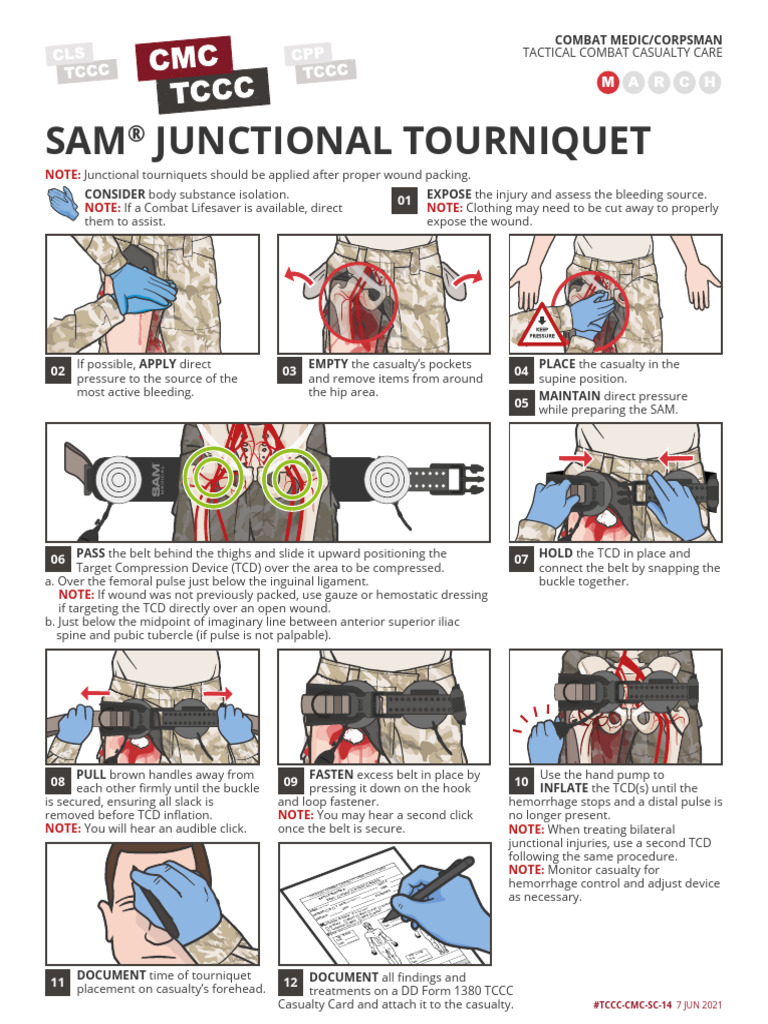 CLS TCCC
CMC TCCC
CPP TCCC

COMBAT MEDIC/CORPSMAN
TACTICAL COMBAT CASUALTY CARE

M A R C H

SAM® JUNCTIONAL TOURNIQUET

NOTE: Junctional tourniquets should be applied after proper wound packing.

CONSIDER body substance isolation.
NOTE: If a Combat Lifesaver is available, direct them to assist.

01 EXPOSE the injury and assess the bleeding source.
NOTE: Clothing may need to be cut away to properly expose the wound.

KEEP PRESSURE

02 If possible, APPLY direct pressure to the source of the most active bleeding.

03 EMPTY the casualty's pockets and remove items from around the hip area.

04 PLACE the casualty in the supine position.

05 MAINTAIN direct pressure while preparing the SAM.

SAM

06 PASS the belt behind the thighs and slide it upward positioning the Target Compression Device (TCD) over the area to be compressed.
a. Over the femoral pulse just below the inguinal ligament.
NOTE: If wound was not previously packed, use gauze or hemostatic dressing if targeting the TCD directly over an open wound.
b. Just below the midpoint of imaginary line between anterior superior iliac spine and pubic tubercle (if pulse is not palpable).

07 HOLD the TCD in place and connect the belt by snapping the buckle together.

08 PULL brown handles away from each other firmly until the buckle is secured, ensuring all slack is removed before TCD inflation.
NOTE: You will hear an audible click.

09 FASTEN excess belt in place by pressing it down on the hook and loop fastener.
NOTE: You may hear a second click once the belt is secure.

10 Use the hand pump to INFLATE the TCD(s) until the hemorrhage stops and a distal pulse is no longer present.
NOTE: When treating bilateral junctional injuries, use a second TCD following the same procedure.
NOTE: Monitor casualty for hemorrhage control and adjust device as necessary.

11 DOCUMENT time of tourniquet placement on casualty's forehead.

12 DOCUMENT all findings and treatments on a DD Form 1380 TCCC Casualty Card and attach it to the casualty.

#TCCC-CMC-SC-14 7 JUN 2021