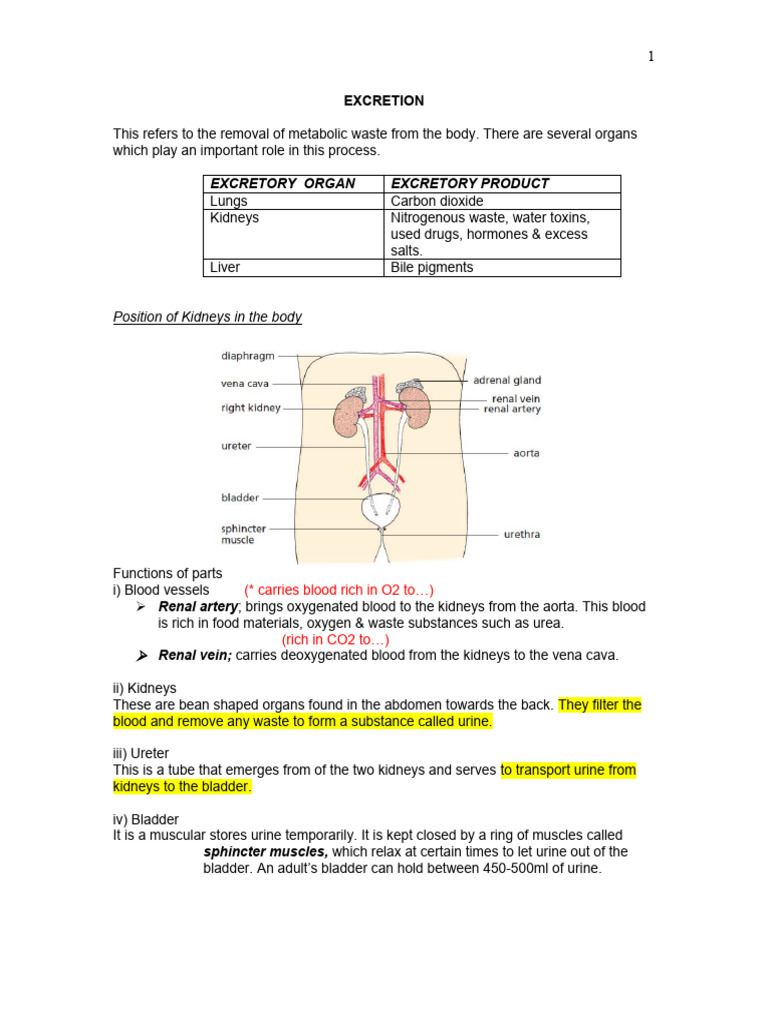 1

EXCRETION

This refers to the removal of metabolic waste from the body. There are several organs which play an important role in this process.

| EXCRETORY ORGAN | EXCRETORY PRODUCT |
|---|---|
| Lungs | Carbon dioxide |
| Kidneys | Nitrogenous waste, water toxins, used drugs, hormones & excess salts. |
| Liver | Bile pigments |

Position of Kidneys in the body

diaphragm
vena cava
right kidney
ureter
bladder
sphincter muscle
adrenal gland
renal vein
renal artery
aorta
urethra

Functions of parts
i) Blood vessels (* carries blood rich in O2 to…)
➢ Renal artery; brings oxygenated blood to the kidneys from the aorta. This blood is rich in food materials, oxygen & waste substances such as urea.
(rich in CO2 to…)
➢ Renal vein; carries deoxygenated blood from the kidneys to the vena cava.

ii) Kidneys
These are bean shaped organs found in the abdomen towards the back. They filter the blood and remove any waste to form a substance called urine.

iii) Ureter
This is a tube that emerges from of the two kidneys and serves to transport urine from kidneys to the bladder.

iv) Bladder
It is a muscular stores urine temporarily. It is kept closed by a ring of muscles called sphincter muscles, which relax at certain times to let urine out of the bladder. An adult's bladder can hold between 450-500ml of urine.