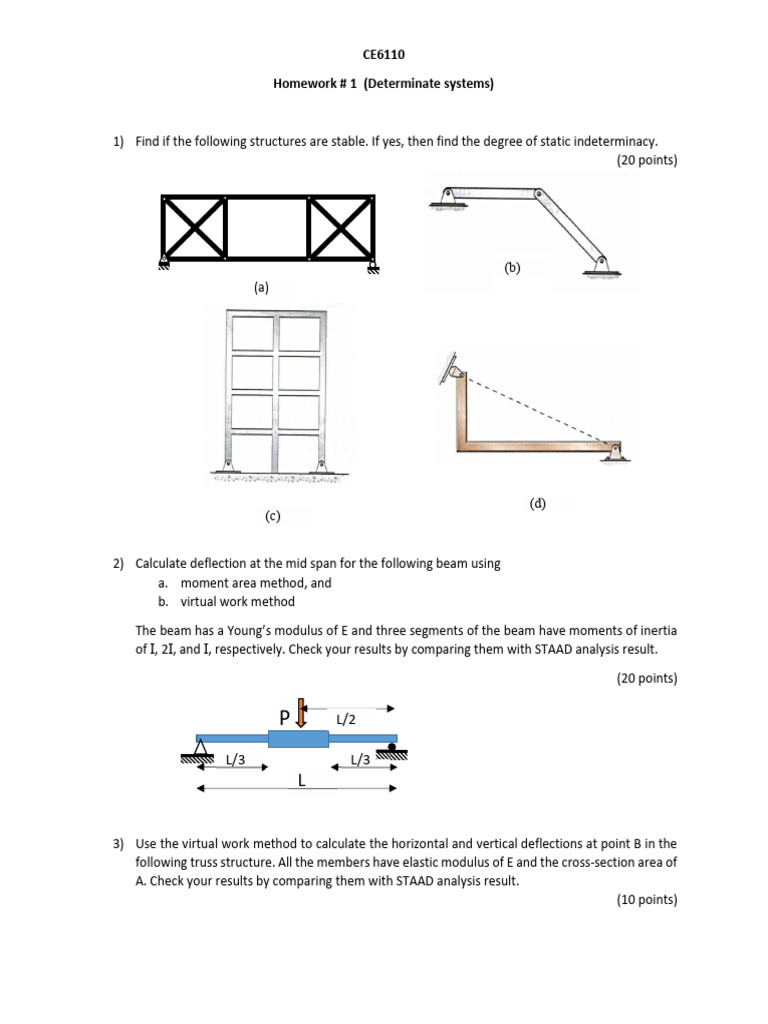 CE6110

Homework # 1 (Determinate systems)

1) Find if the following structures are stable. If yes, then find the degree of static indeterminacy.

(20 points)

(a)

(b)

(c)

(d)

2) Calculate deflection at the mid span for the following beam using

a. moment area method, and

b. virtual work method

The beam has a Young's modulus of E and three segments of the beam have moments of inertia of I, 2I, and I, respectively. Check your results by comparing them with STAAD analysis result.

(20 points)

P

L/2

L/3

L/3

L

3) Use the virtual work method to calculate the horizontal and vertical deflections at point B in the following truss structure. All the members have elastic modulus of E and the cross-section area of A. Check your results by comparing them with STAAD analysis result.

(10 points)