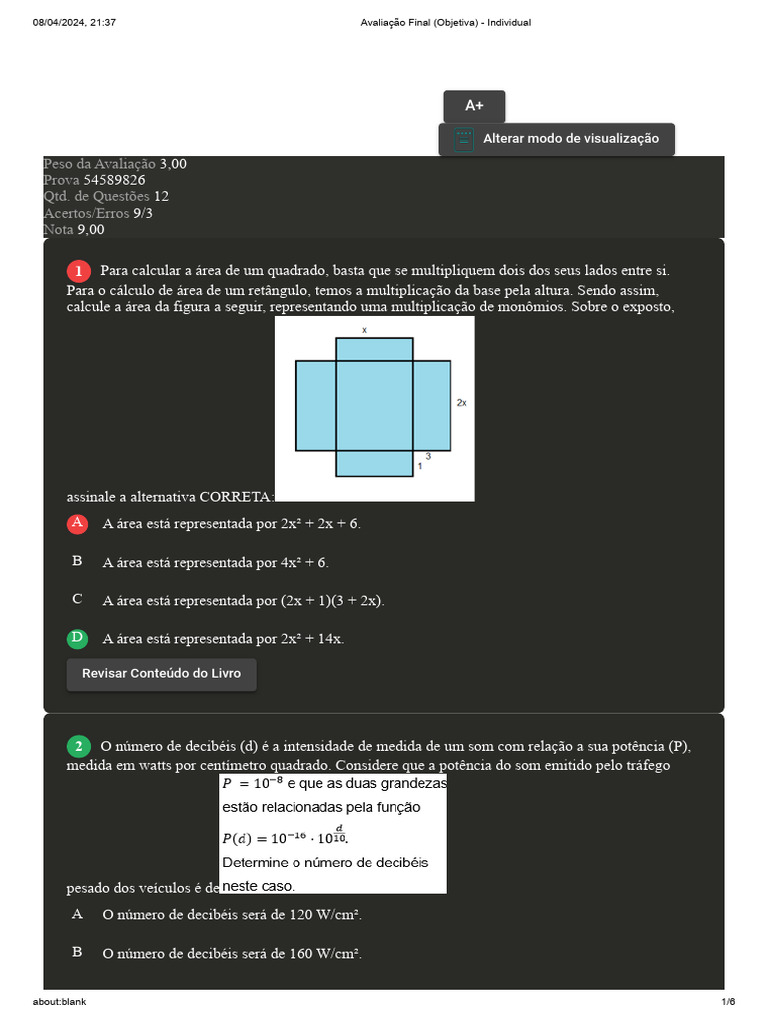 08/04/2024, 21:37 Avaliação Final (Objetiva) - Individual

A+

Alterar modo de visualização

Peso da Avaliação 3,00
Prova 54589826
Qtd. de Questões 12
Acertos/Erros 9/3
Nota 9,00

1 Para calcular a área de um quadrado, basta que se multipliquem dois dos seus lados entre si. Para o cálculo de área de um retângulo, temos a multiplicação da base pela altura. Sendo assim, calcule a área da figura a seguir, representando uma multiplicação de monômios. Sobre o exposto,

x

2x

3

1

assinale a alternativa CORRETA:

A A área está representada por 2x² + 2x + 6.

B A área está representada por 4x² + 6.

C A área está representada por (2x + 1)(3 + 2x).

D A área está representada por 2x² + 14x.

Revisar Conteúdo do Livro

2 O número de decibéis (d) é a intensidade de medida de um som com relação a sua potência (P), medida em watts por centímetro quadrado. Considere que a potência do som emitido pelo tráfego pesado dos veículos é de $P = 10^{-8}$ e que as duas grandezas estão relacionadas pela função $P(d) = 10^{-16} \cdot 10^{\frac{d}{10}}$. Determine o número de decibéis neste caso.

A O número de decibéis será de 120 W/cm².

B O número de decibéis será de 160 W/cm².

about:blank 1/6