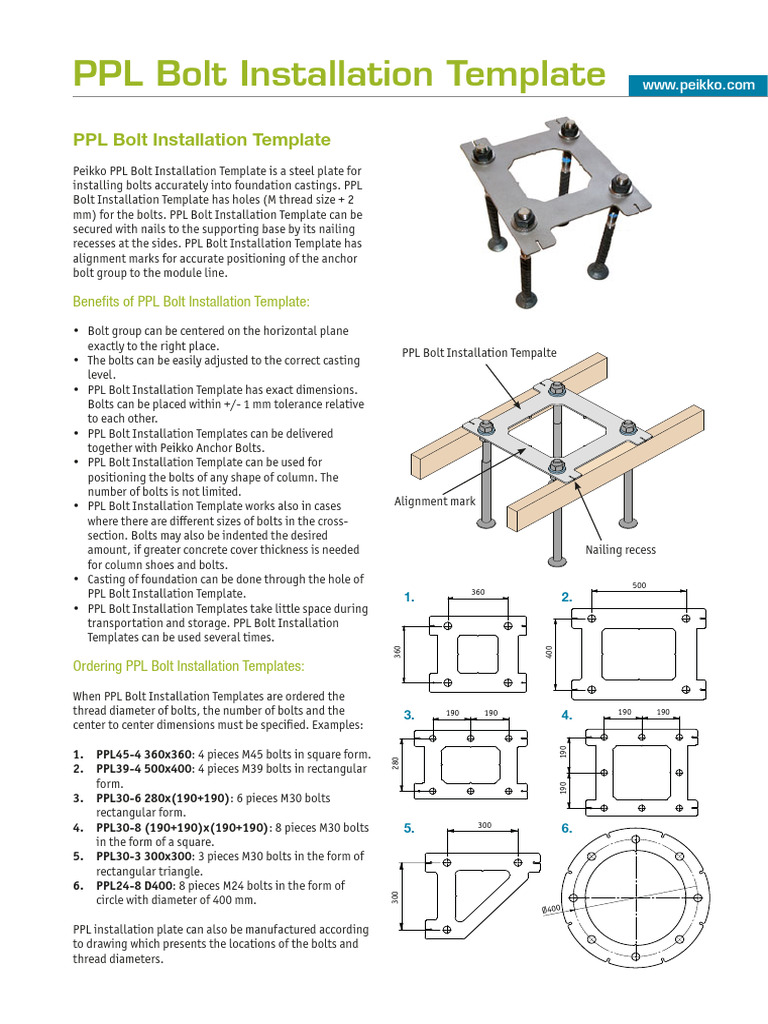 PPL Bolt Installation Template

www.peikko.com

PPL Bolt Installation Template

Peikko PPL Bolt Installation Template is a steel plate for installing bolts accurately into foundation castings. PPL Bolt Installation Template has holes (M thread size + 2 mm) for the bolts. PPL Bolt Installation Template can be secured with nails to the supporting base by its nailing recesses at the sides. PPL Bolt Installation Template has alignment marks for accurate positioning of the anchor bolt group to the module line.

Benefits of PPL Bolt Installation Template:

• Bolt group can be centered on the horizontal plane exactly to the right place.
• The bolts can be easily adjusted to the correct casting level.
• PPL Bolt Installation Template has exact dimensions. Bolts can be placed within +/- 1 mm tolerance relative to each other.
• PPL Bolt Installation Templates can be delivered together with Peikko Anchor Bolts.
• PPL Bolt Installation Template can be used for positioning the bolts of any shape of column. The number of bolts is not limited.
• PPL Bolt Installation Template works also in cases where there are different sizes of bolts in the cross-section. Bolts may also be indented the desired amount, if greater concrete cover thickness is needed for column shoes and bolts.
• Casting of foundation can be done through the hole of PPL Bolt Installation Template.
• PPL Bolt Installation Templates take little space during transportation and storage. PPL Bolt Installation Templates can be used several times.

Ordering PPL Bolt Installation Templates:

When PPL Bolt Installation Templates are ordered the thread diameter of bolts, the number of bolts and the center to center dimensions must be specified. Examples:

1. PPL45-4 360x360: 4 pieces M45 bolts in square form.
2. PPL39-4 500x400: 4 pieces M39 bolts in rectangular form.
3. PPL30-6 280x(190+190): 6 pieces M30 bolts rectangular form.
4. PPL30-8 (190+190)x(190+190): 8 pieces M30 bolts in the form of a square.
5. PPL30-3 300x300: 3 pieces M30 bolts in the form of rectangular triangle.
6. PPL24-8 D400: 8 pieces M24 bolts in the form of circle with diameter of 400 mm.

PPL installation plate can also be manufactured according to drawing which presents the locations of the bolts and thread diameters.

PPL Bolt Installation Tempalte

Alignment mark

Nailing recess

1.
360
360

2.
500
400

3.
190 190
280

4.
190 190
190
190

5.
300
300

6.
Ø400