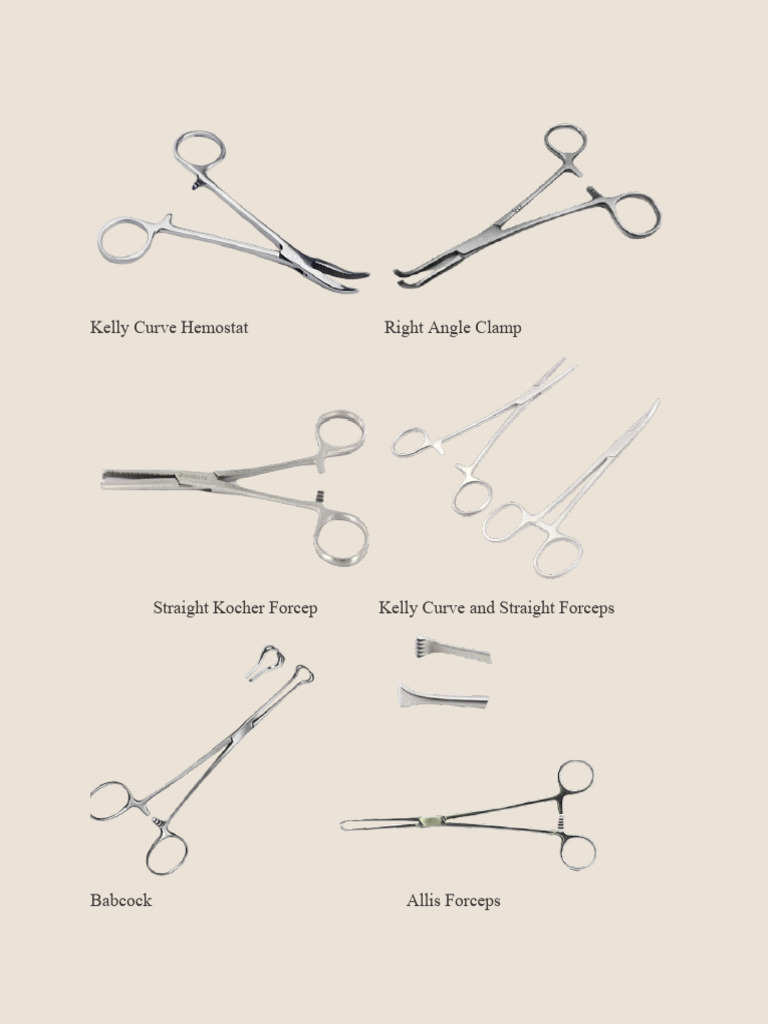 Kelly Curve Hemostat

Right Angle Clamp

Straight Kocher Forcep

Kelly Curve and Straight Forceps

Babcock

Allis Forceps