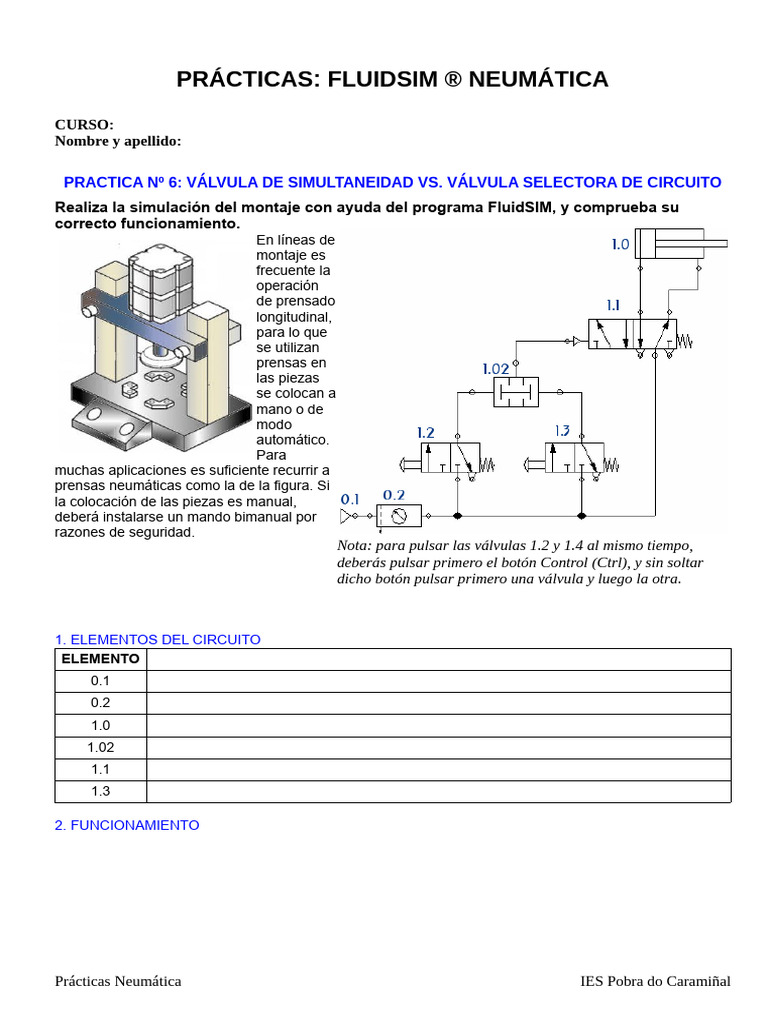 PRÁCTICAS: FLUIDSIM ® NEUMÁTICA

CURSO:
Nombre y apellido:

PRACTICA Nº 6: VÁLVULA DE SIMULTANEIDAD VS. VÁLVULA SELECTORA DE CIRCUITO

Realiza la simulación del montaje con ayuda del programa FluidSIM, y comprueba su correcto funcionamiento.

En líneas de montaje es frecuente la operación de prensado longitudinal, para lo que se utilizan prensas en las piezas se colocan a mano o de modo automático. Para muchas aplicaciones es suficiente recurrir a prensas neumáticas como la de la figura. Si la colocación de las piezas es manual, deberá instalarse un mando bimanual por razones de seguridad.

1.0
1.1
1.02
1.2
1.3
0.1
0.2

Nota: para pulsar las válvulas 1.2 y 1.4 al mismo tiempo, deberás pulsar primero el botón Control (Ctrl), y sin soltar dicho botón pulsar primero una válvula y luego la otra.

1. ELEMENTOS DEL CIRCUITO

| ELEMENTO | |
|---|---|
| 0.1 | |
| 0.2 | |
| 1.0 | |
| 1.02 | |
| 1.1 | |
| 1.3 | |

2. FUNCIONAMIENTO

Prácticas Neumática

IES Pobra do Caramiñal