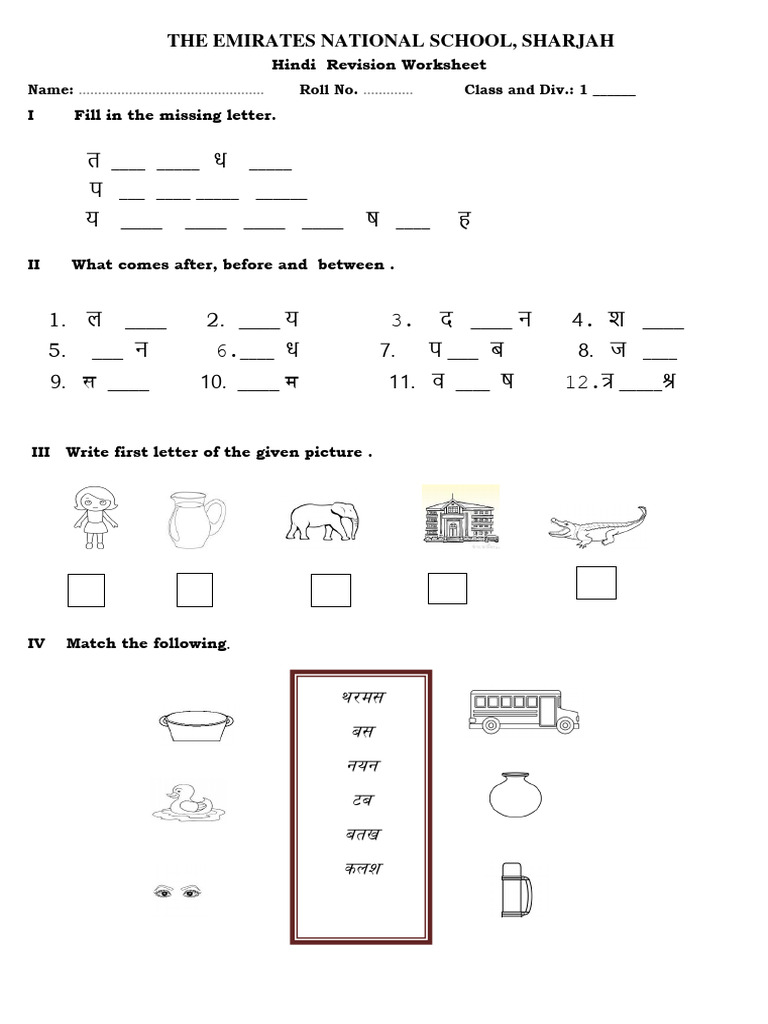 THE EMIRATES NATIONAL SCHOOL, SHARJAH

Hindi Revision Worksheet

Name: ................................................ Roll No. ............. Class and Div.: 1 ______

I Fill in the missing letter.

त ___ ____ ध ____
प __ ___ ____ _____
य ____ ____ ____ ____ ष ___ ह

II What comes after, before and between .

1. ल ____ 2. ____ य 3. द ____ न 4. श ____
5. ___ न 6. ___ ध 7. प ___ ब 8. ज ___
9. स ____ 10. ____ म 11. व ___ ष 12. त्र ____ श्र

III Write first letter of the given picture .

IV Match the following.

थरमस
बस
नयन
टब
बतख
कलश