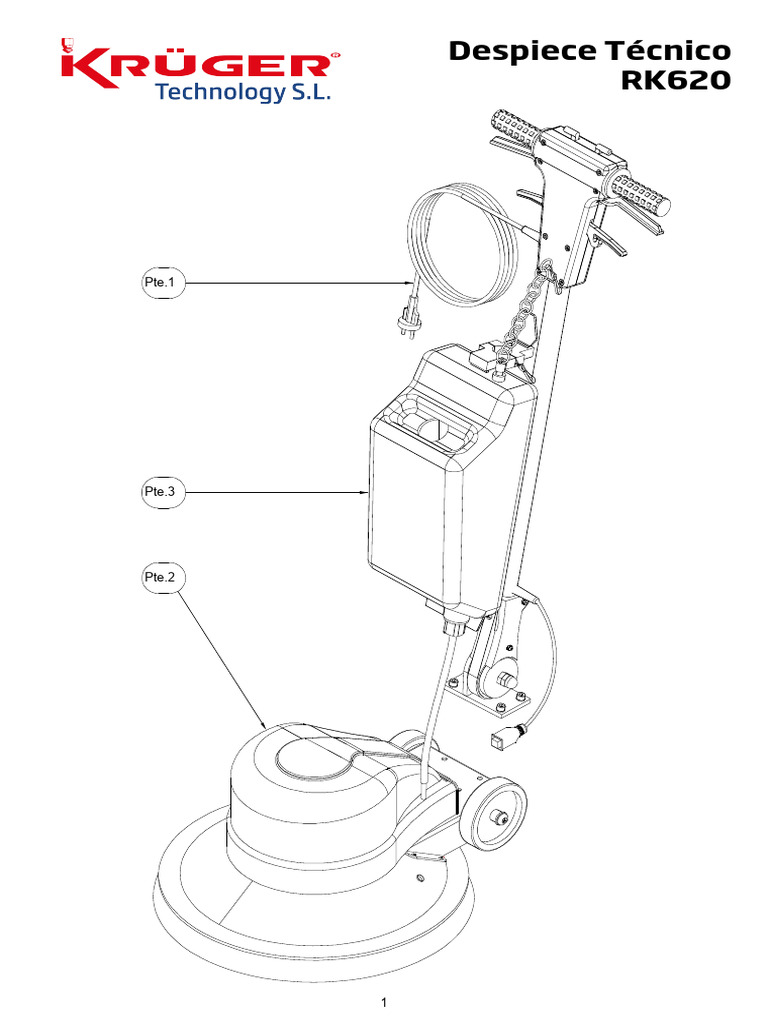 KRÜGER
Technology S.L.

Despiece Técnico
RK620

Pte.1

Pte.3

Pte.2

1