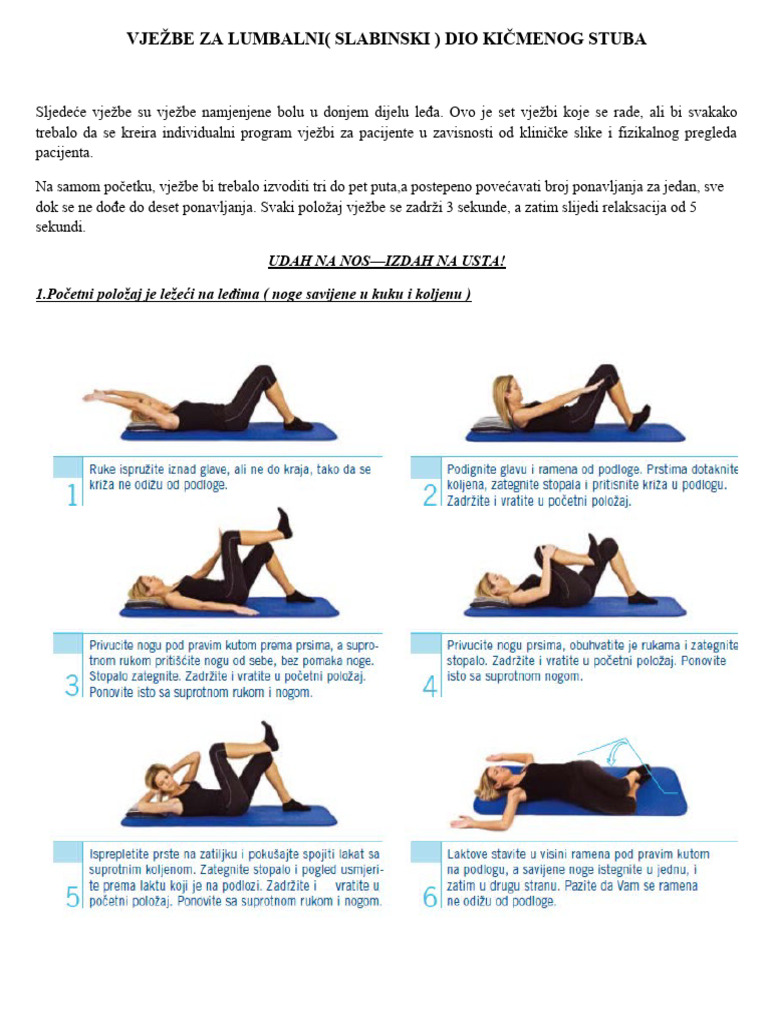 VJEŽBE ZA LUMBALNI( SLABINSKI ) DIO KIČMENOG STUBA

Sljedeće vježbe su vježbe namjenjene bolu u donjem dijelu leđa. Ovo je set vježbi koje se rade, ali bi svakako trebalo da se kreira individualni program vježbi za pacijente u zavisnosti od kliničke slike i fizikalnog pregleda pacijenta.

Na samom početku, vježbe bi trebalo izvoditi tri do pet puta,a postepeno povećavati broj ponavljanja za jedan, sve dok se ne dođe do deset ponavljanja. Svaki položaj vježbe se zadrži 3 sekunde, a zatim slijedi relaksacija od 5 sekundi.

UDAH NA NOS—IZDAH NA USTA!

1.Početni položaj je ležeći na leđima ( noge savijene u kuku i koljenu )

1 Ruke ispružite iznad glave, ali ne do kraja, tako da se križa ne odižu od podloge.

2 Podignite glavu i ramena od podloge. Prstima dotaknite koljena, zategnite stopala i pritisnite križa u podlogu. Zadržite i vratite u početni položaj.

3 Privucite nogu pod pravim kutom prema prsima, a suprotnom rukom pritišćite nogu od sebe, bez pomaka noge. Stopalo zategnite. Zadržite i vratite u početni položaj. Ponovite isto sa suprotnom rukom i nogom.

4 Privucite nogu prsima, obuhvatite je rukama i zategnite stopalo. Zadržite i vratite u početni položaj. Ponovite isto sa suprotnom nogom.

5 Isprepletite prste na zatiljku i pokušajte spojiti lakat sa suprotnim koljenom. Zategnite stopalo i pogled usmjerite prema laktu koji je na podlozi. Zadržite i vratite u početni položaj. Ponovite sa suprotnom rukom i nogom.

6 Laktove stavite u visini ramena pod pravim kutom na podlogu, a savijene noge istegnite u jednu, i zatim u drugu stranu. Pazite da Vam se ramena ne odižu od podloge.