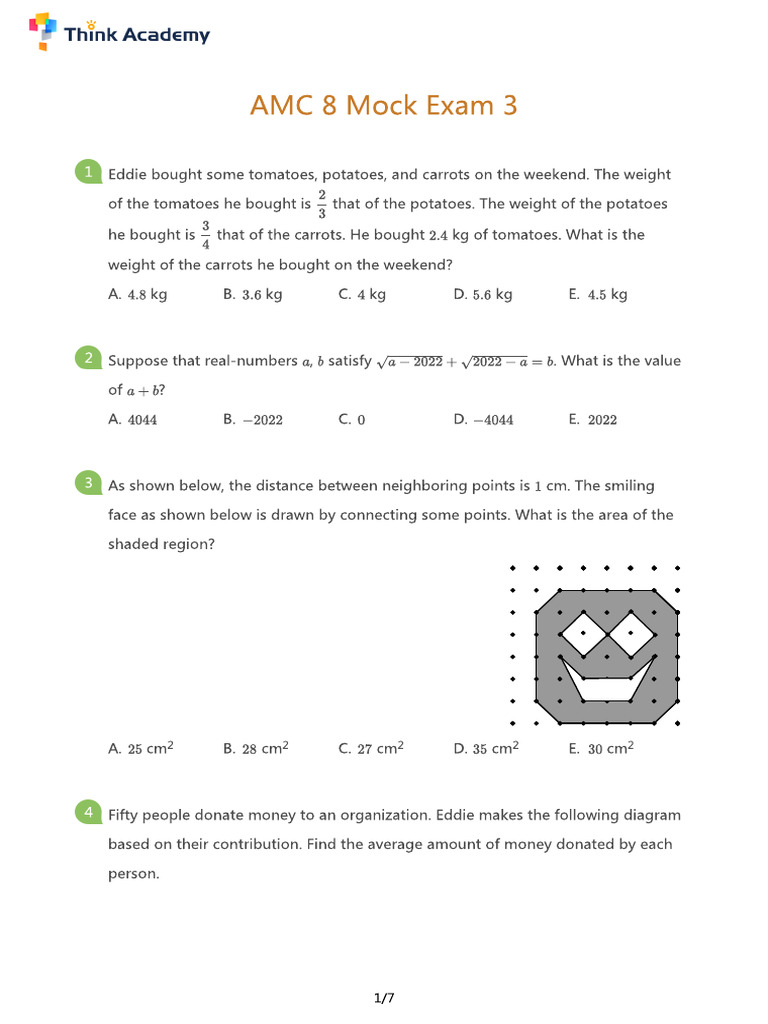 Think Academy

AMC 8 Mock Exam 3

1 Eddie bought some tomatoes, potatoes, and carrots on the weekend. The weight of the tomatoes he bought is $\frac{2}{3}$ that of the potatoes. The weight of the potatoes he bought is $\frac{3}{4}$ that of the carrots. He bought $2.4$ kg of tomatoes. What is the weight of the carrots he bought on the weekend?

A. $4.8$ kg B. $3.6$ kg C. $4$ kg D. $5.6$ kg E. $4.5$ kg

2 Suppose that real-numbers $a$, $b$ satisfy $\sqrt{a-2022}+\sqrt{2022-a}=b$. What is the value of $a+b$?

A. $4044$ B. $-2022$ C. $0$ D. $-4044$ E. $2022$

3 As shown below, the distance between neighboring points is $1$ cm. The smiling face as shown below is drawn by connecting some points. What is the area of the shaded region?

A. $25$ cm$^2$ B. $28$ cm$^2$ C. $27$ cm$^2$ D. $35$ cm$^2$ E. $30$ cm$^2$

4 Fifty people donate money to an organization. Eddie makes the following diagram based on their contribution. Find the average amount of money donated by each person.

1/7