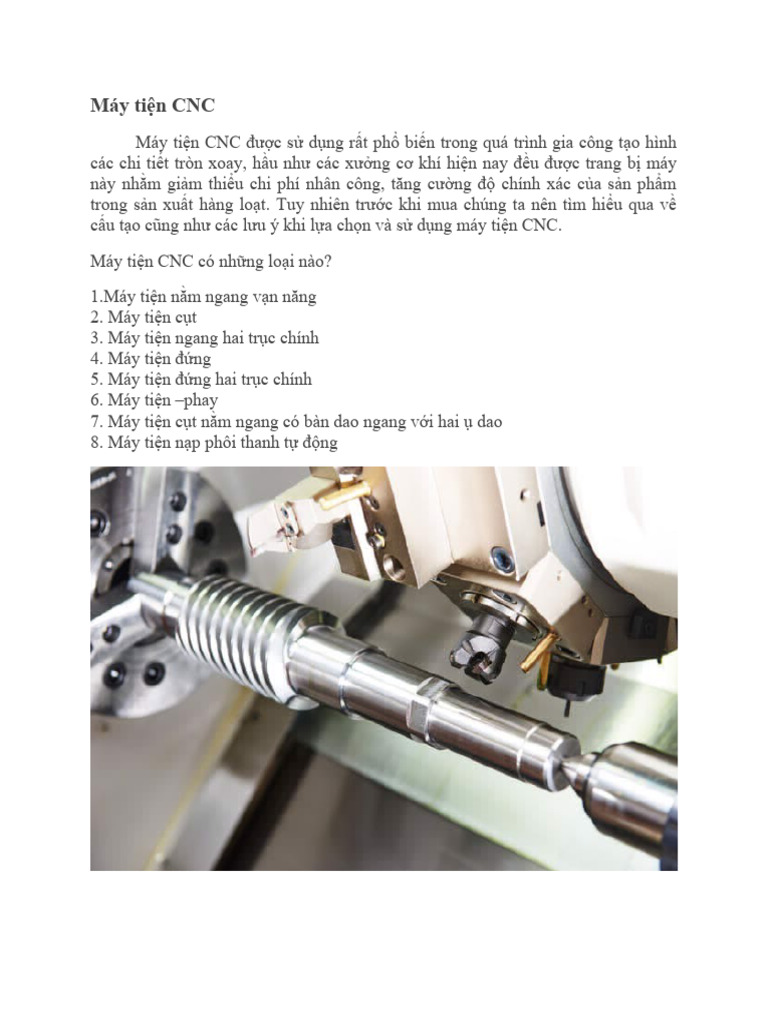 Máy tiện CNC

Máy tiện CNC được sử dụng rất phổ biến trong quá trình gia công tạo hình các chi tiết tròn xoay, hầu như các xưởng cơ khí hiện nay đều được trang bị máy này nhằm giảm thiểu chi phí nhân công, tăng cường độ chính xác của sản phẩm trong sản xuất hàng loạt. Tuy nhiên trước khi mua chúng ta nên tìm hiểu qua về cấu tạo cũng như các lưu ý khi lựa chọn và sử dụng máy tiện CNC.

Máy tiện CNC có những loại nào?

1.Máy tiện nằm ngang vạn năng
2. Máy tiện cụt
3. Máy tiện ngang hai trục chính
4. Máy tiện đứng
5. Máy tiện đứng hai trục chính
6. Máy tiện –phay
7. Máy tiện cụt nằm ngang có bàn dao ngang với hai ụ dao
8. Máy tiện nạp phôi thanh tự động