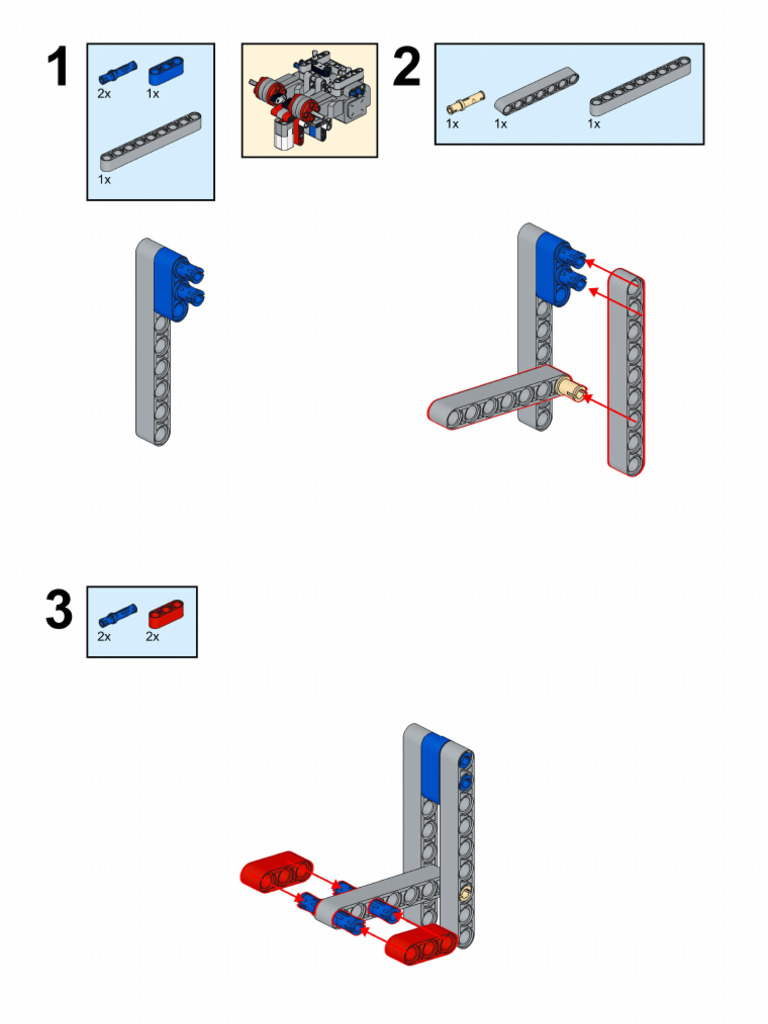 1

2x 1x

1x

2

1x 1x 1x

3

2x 2x