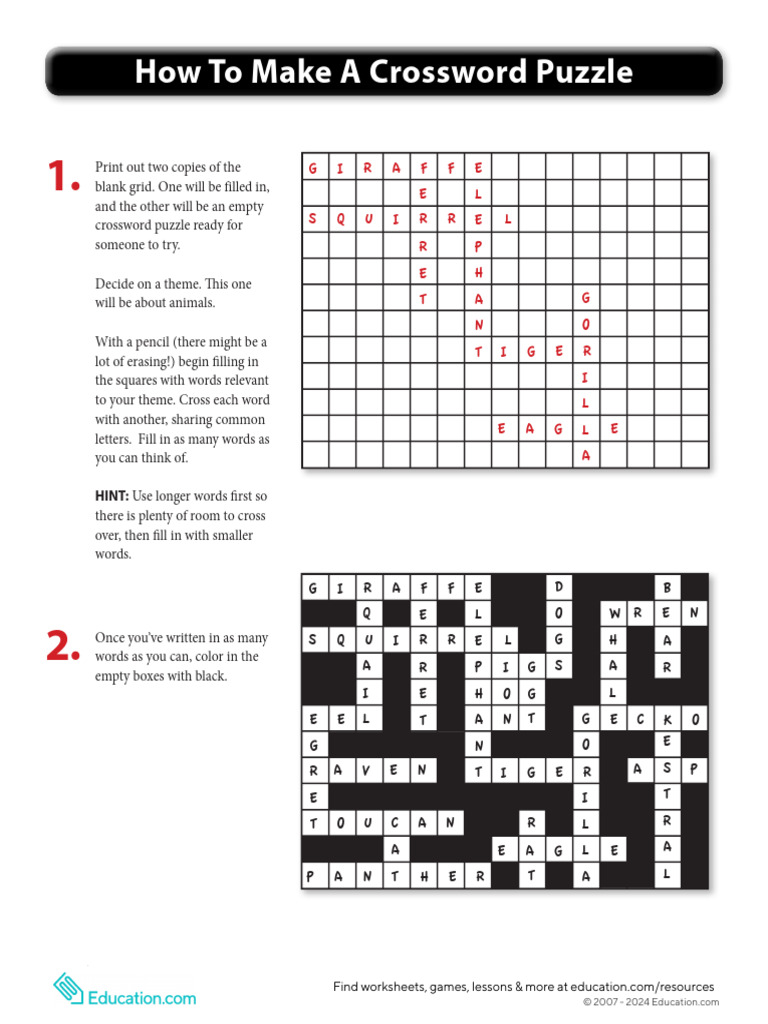 How To Make A Crossword Puzzle

1. Print out two copies of the blank grid. One will be filled in, and the other will be an empty crossword puzzle ready for someone to try.

Decide on a theme. This one will be about animals.

With a pencil (there might be a lot of erasing!) begin filling in the squares with words relevant to your theme. Cross each word with another, sharing common letters. Fill in as many words as you can think of.

HINT: Use longer words first so there is plenty of room to cross over, then fill in with smaller words.

G I R A F F E
E L
S Q U I R R E L
R P
E H
T A G
N O
T I G E R
I
L
E A G L E
A

2. Once you've written in as many words as you can, color in the empty boxes with black.

G I R A F F E D B
Q E L O W R E N
S Q U I R R E L G H A
A R P I G S A R
I E H O G L
E E L T A N T G E C K O
G N O E
R A V E N T I G E R A S P
E I T
T O U C A N R L R
A E A G L E A
P A N T H E R T A L

Education.com

Find worksheets, games, lessons & more at education.com/resources
© 2007 - 2024 Education.com