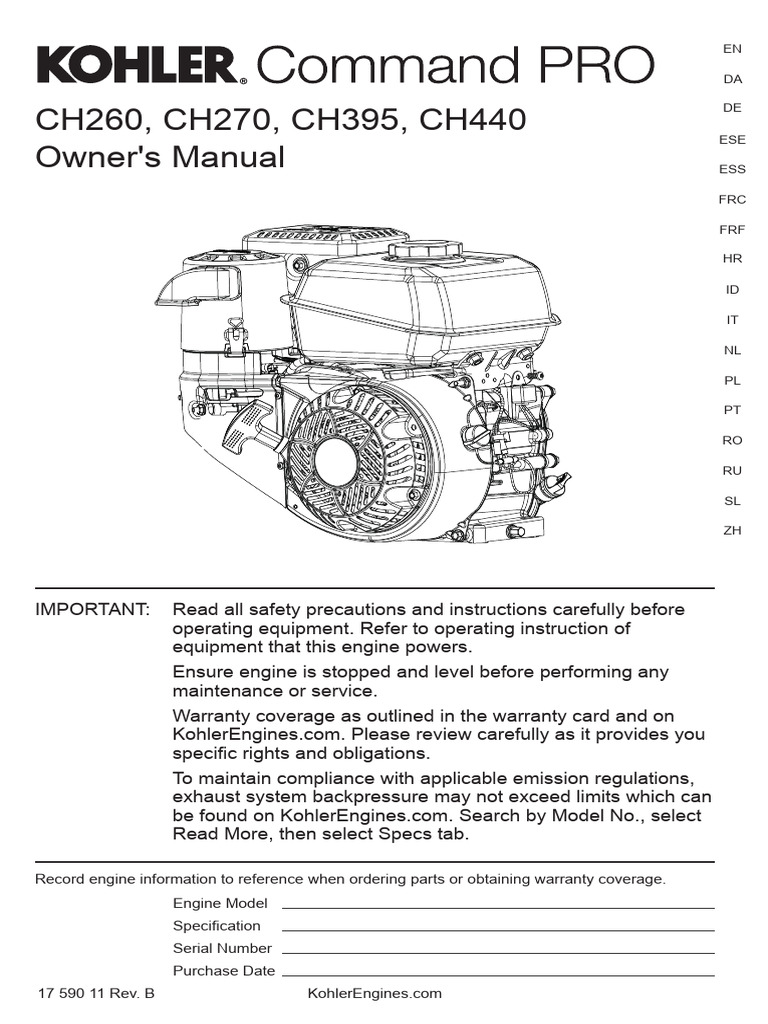 KOHLER. Command PRO

CH260, CH270, CH395, CH440
Owner's Manual

EN
DA
DE
ESE
ESS
FRC
FRF
HR
ID
IT
NL
PL
PT
RO
RU
SL
ZH

IMPORTANT: Read all safety precautions and instructions carefully before operating equipment. Refer to operating instruction of equipment that this engine powers.

Ensure engine is stopped and level before performing any maintenance or service.

Warranty coverage as outlined in the warranty card and on KohlerEngines.com. Please review carefully as it provides you specific rights and obligations.

To maintain compliance with applicable emission regulations, exhaust system backpressure may not exceed limits which can be found on KohlerEngines.com. Search by Model No., select Read More, then select Specs tab.

Record engine information to reference when ordering parts or obtaining warranty coverage.

Engine Model
Specification
Serial Number
Purchase Date

17 590 11 Rev. B
KohlerEngines.com