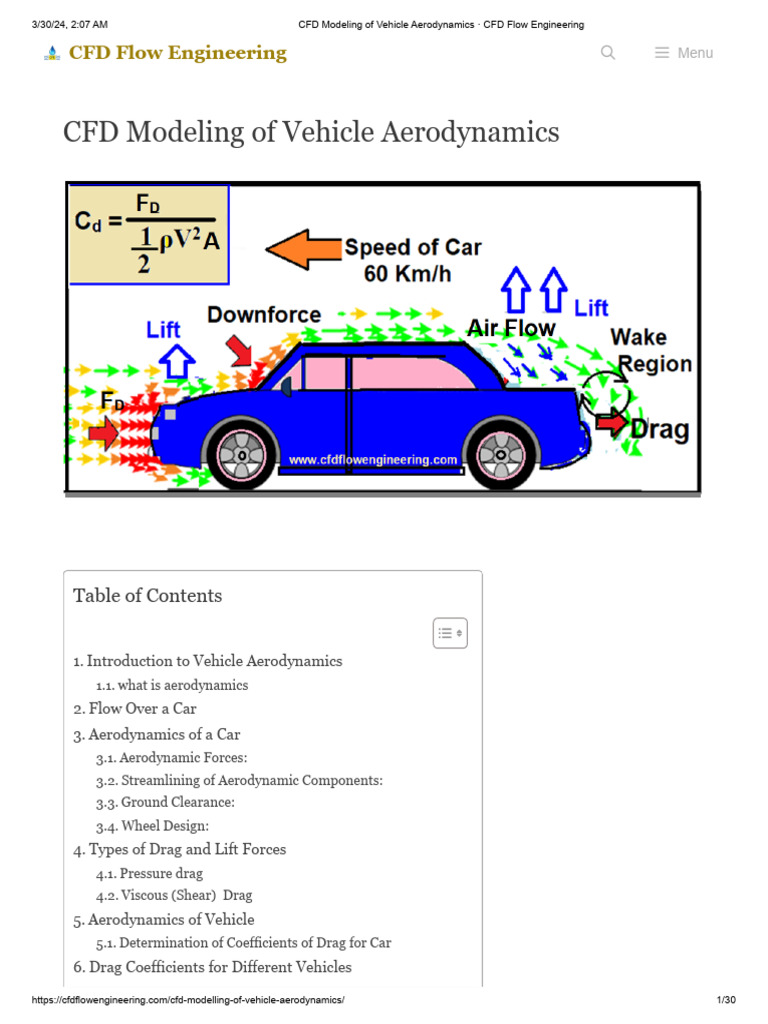 3/30/24, 2:07 AM CFD Modeling of Vehicle Aerodynamics · CFD Flow Engineering

CFD Flow Engineering

Menu

CFD Modeling of Vehicle Aerodynamics

$C_d = \frac{F_D}{\frac{1}{2}\rho V^2 A}$

Speed of Car 60 Km/h

Lift

Downforce

Air Flow

Lift

Wake Region

$F_D$

Drag

www.cfdflowengineering.com

Table of Contents

1. Introduction to Vehicle Aerodynamics
1.1. what is aerodynamics
2. Flow Over a Car
3. Aerodynamics of a Car
3.1. Aerodynamic Forces:
3.2. Streamlining of Aerodynamic Components:
3.3. Ground Clearance:
3.4. Wheel Design:
4. Types of Drag and Lift Forces
4.1. Pressure drag
4.2. Viscous (Shear) Drag
5. Aerodynamics of Vehicle
5.1. Determination of Coefficients of Drag for Car
6. Drag Coefficients for Different Vehicles

https://cfdflowengineering.com/cfd-modelling-of-vehicle-aerodynamics/ 1/30