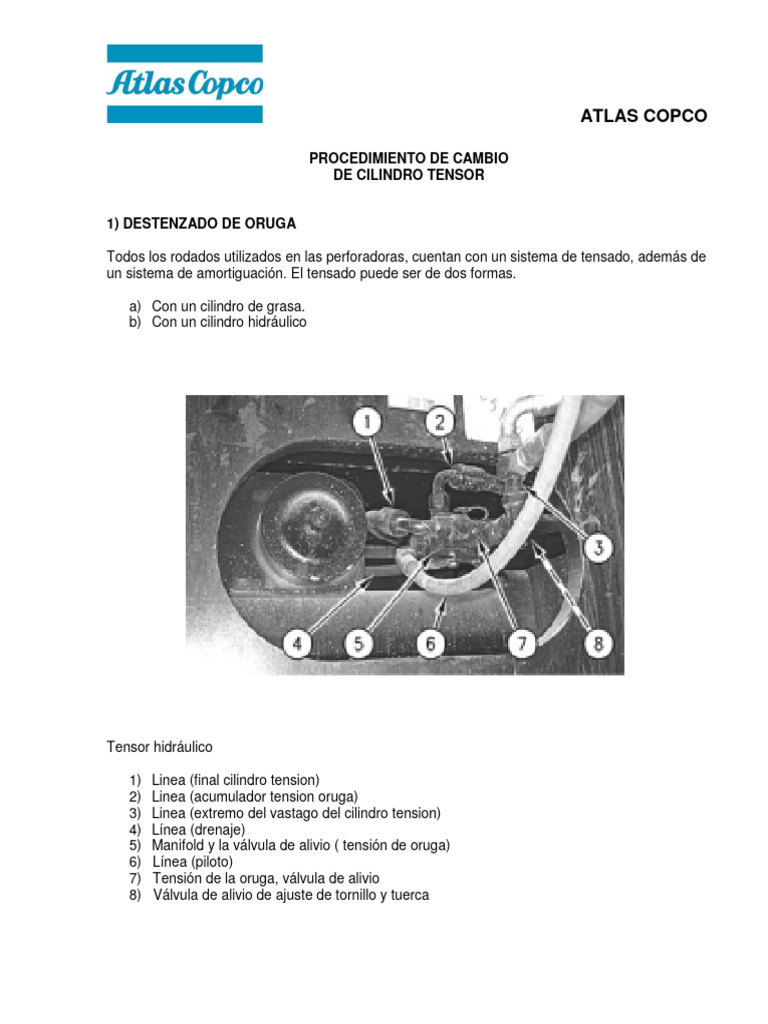 Atlas Copco

ATLAS COPCO

PROCEDIMIENTO DE CAMBIO
DE CILINDRO TENSOR

1) DESTENZADO DE ORUGA

Todos los rodados utilizados en las perforadoras, cuentan con un sistema de tensado, además de un sistema de amortiguación. El tensado puede ser de dos formas.

a) Con un cilindro de grasa.
b) Con un cilindro hidráulico

1 2 3 4 5 6 7 8

Tensor hidráulico

1) Linea (final cilindro tension)
2) Linea (acumulador tension oruga)
3) Linea (extremo del vastago del cilindro tension)
4) Línea (drenaje)
5) Manifold y la válvula de alivio ( tensión de oruga)
6) Línea (piloto)
7) Tensión de la oruga, válvula de alivio
8) Válvula de alivio de ajuste de tornillo y tuerca