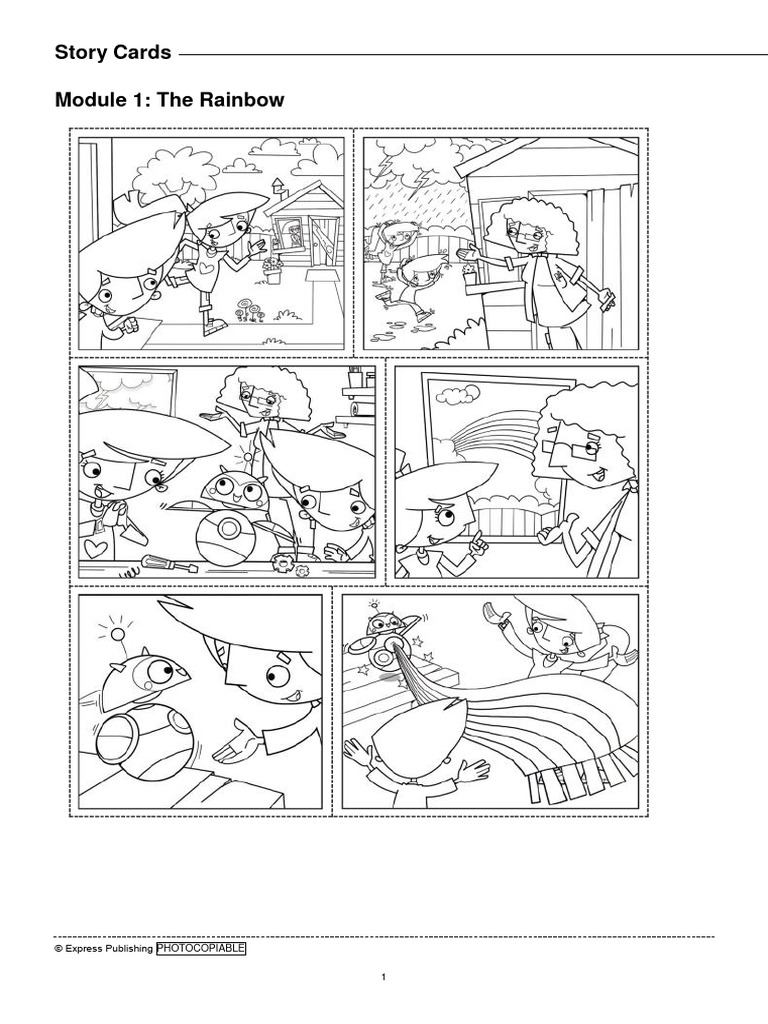 Story Cards

Module 1: The Rainbow

© Express Publishing PHOTOCOPIABLE

1