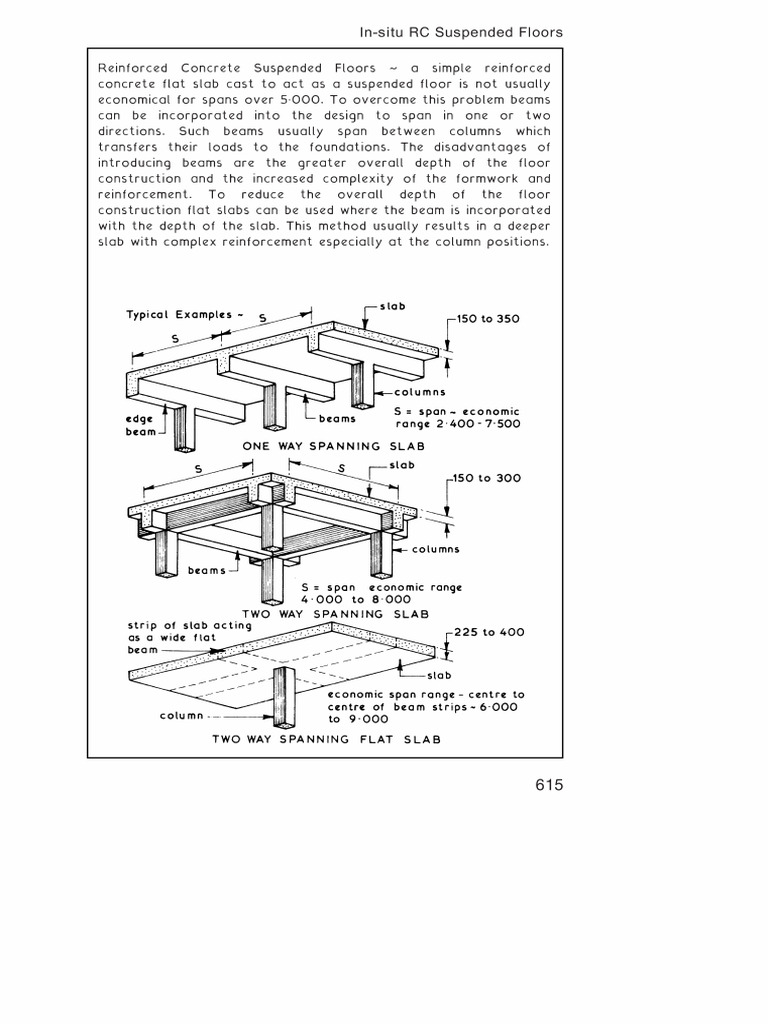 In-situ RC Suspended Floors

Reinforced Concrete Suspended Floors ~ a simple reinforced concrete flat slab cast to act as a suspended floor is not usually economical for spans over 5·000. To overcome this problem beams can be incorporated into the design to span in one or two directions. Such beams usually span between columns which transfers their loads to the foundations. The disadvantages of introducing beams are the greater overall depth of the floor construction and the increased complexity of the formwork and reinforcement. To reduce the overall depth of the floor construction flat slabs can be used where the beam is incorporated with the depth of the slab. This method usually results in a deeper slab with complex reinforcement especially at the column positions.

Typical Examples ~

S

S

slab

150 to 350

columns

edge beam

beams

S = span ~ economic range 2·400 - 7·500

ONE WAY SPANNING SLAB

S

S

slab

150 to 300

columns

beams

S = span economic range 4·000 to 8·000

TWO WAY SPANNING SLAB

strip of slab acting as a wide flat beam

225 to 400

slab

economic span range - centre to centre of beam strips ~ 6·000 to 9·000

column

TWO WAY SPANNING FLAT SLAB

615