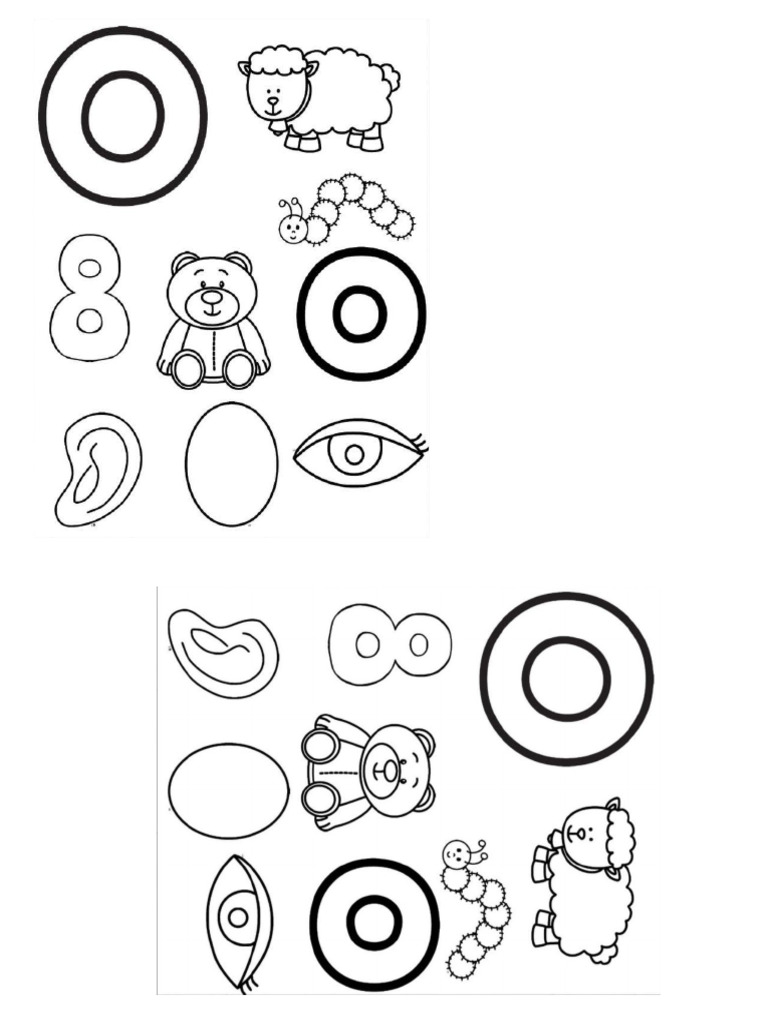 O
8
o
8
O
o