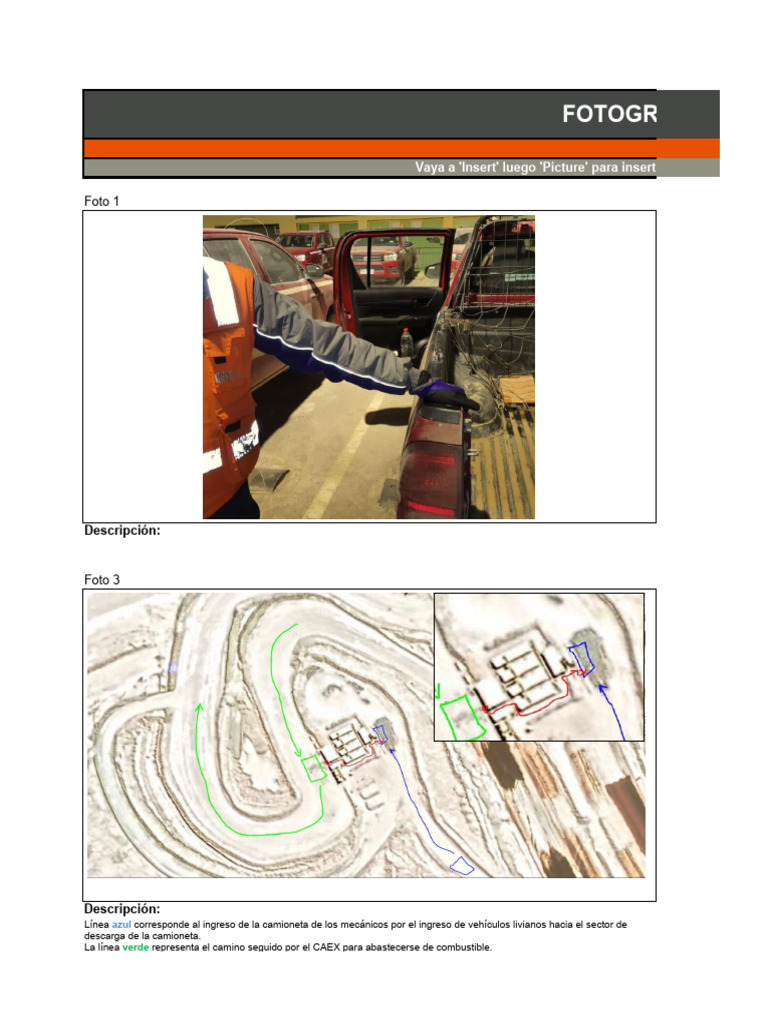 FOTOGR

Vaya a 'Insert' luego 'Picture' para insert

Foto 1

Descripción:

Foto 3

Descripción:
Línea azul corresponde al ingreso de la camioneta de los mecánicos por el ingreso de vehículos livianos hacia el sector de descarga de la camioneta.
La línea verde representa el camino seguido por el CAEX para abastecerse de combustible.