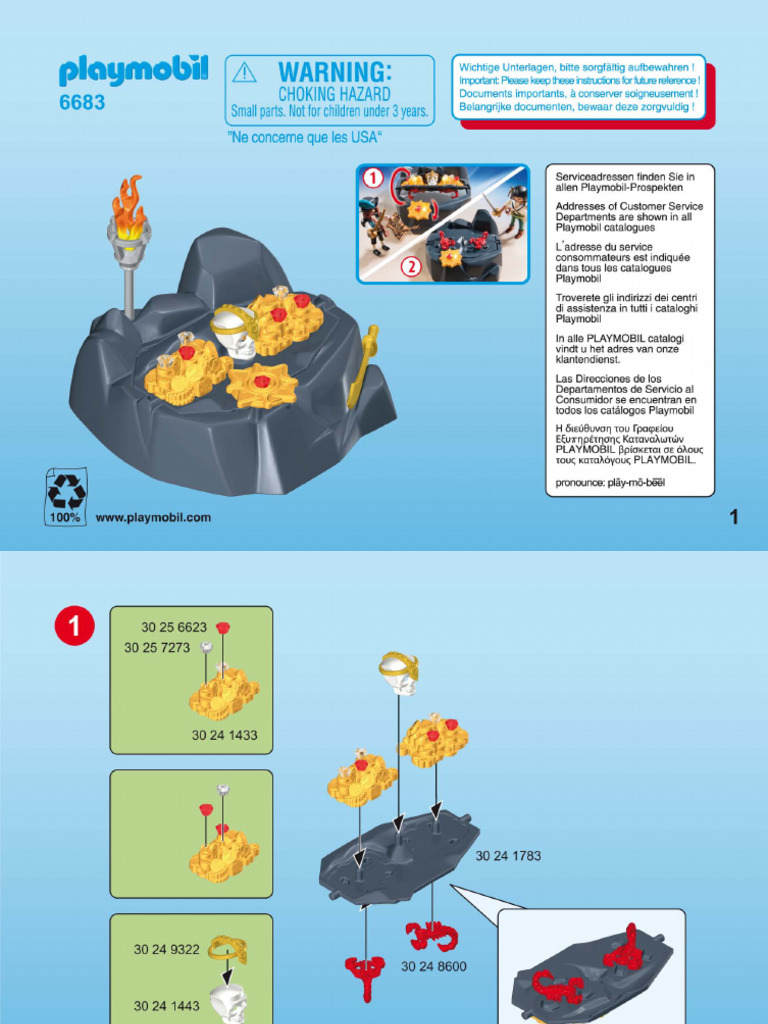 playmobil
6683

WARNING:
CHOKING HAZARD
Small parts. Not for children under 3 years.

"Ne concerne que les USA"

Wichtige Unterlagen, bitte sorgfältig aufbewahren !
Important: Please keep these instructions for future reference !
Documents importants, à conserver soigneusement !
Belangrijke documenten, bewaar deze zorgvuldig !

1
2

Serviceadressen finden Sie in allen Playmobil-Prospekten

Addresses of Customer Service Departments are shown in all Playmobil catalogues

L'adresse du service consommateurs est indiquée dans tous les catalogues Playmobil

Troverete gli indirizzi dei centri di assistenza in tutti i cataloghi Playmobil

In alle PLAYMOBIL catalogi vindt u het adres van onze klantendienst.

Las Direcciones de los Departamentos de Servicio al Consumidor se encuentran en todos los catálogos Playmobil

Η διεύθυνση του Γραφείου Εξυπηρέτησης Καταναλωτών PLAYMOBIL βρίσκεται σε όλους τους καταλόγους PLAYMOBIL.

pronounce: plāy-mō-bēēl

100%
www.playmobil.com

1

1

30 25 6623
30 25 7273
30 24 1433

30 24 9322
30 24 1443

30 24 1783
30 24 8600