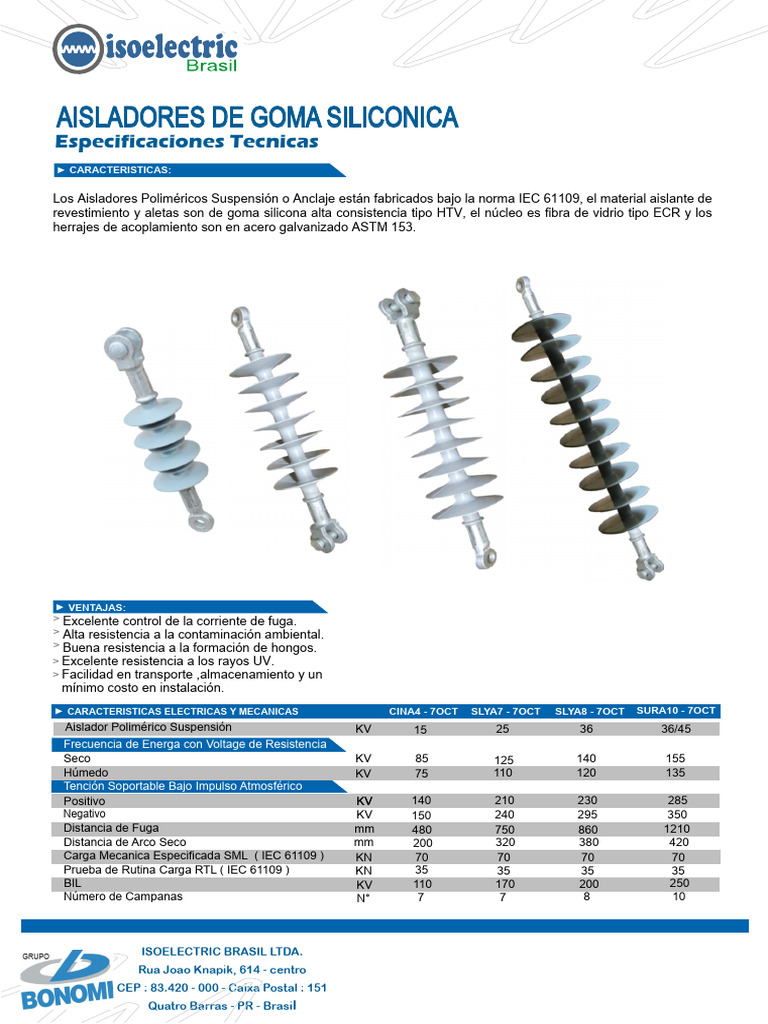 isoelectric
Brasil

AISLADORES DE GOMA SILICONICA
Especificaciones Tecnicas

► CARACTERISTICAS:

Los Aisladores Poliméricos Suspensión o Anclaje están fabricados bajo la norma IEC 61109, el material aislante de revestimiento y aletas son de goma silicona alta consistencia tipo HTV, el núcleo es fibra de vidrio tipo ECR y los herrajes de acoplamiento son en acero galvanizado ASTM 153.

► VENTAJAS:
> Excelente control de la corriente de fuga.
> Alta resistencia a la contaminación ambiental.
> Buena resistencia a la formación de hongos.
> Excelente resistencia a los rayos UV.
> Facilidad en transporte ,almacenamiento y un mínimo costo en instalación.

| ► CARACTERISTICAS ELECTRICAS Y MECANICAS | | CINA4 - 7OCT | SLYA7 - 7OCT | SLYA8 - 7OCT | SURA10 - 7OCT |
|---|---|---|---|---|---|
| Aislador Polimérico Suspensión | KV | 15 | 25 | 36 | 36/45 |
| Frecuencia de Energa con Voltage de Resistencia | | | | | |
| Seco | KV | 85 | 125 | 140 | 155 |
| Húmedo | KV | 75 | 110 | 120 | 135 |
| Tención Soportable Bajo Impulso Atmosférico | | | | | |
| Positivo | KV | 140 | 210 | 230 | 285 |
| Negativo | KV | 150 | 240 | 295 | 350 |
| Distancia de Fuga | mm | 480 | 750 | 860 | 1210 |
| Distancia de Arco Seco | mm | 200 | 320 | 380 | 420 |
| Carga Mecanica Especificada SML ( IEC 61109 ) | KN | 70 | 70 | 70 | 70 |
| Prueba de Rutina Carga RTL ( IEC 61109 ) | KN | 35 | 35 | 35 | 35 |
| BIL | KV | 110 | 170 | 200 | 250 |
| Número de Campanas | N° | 7 | 7 | 8 | 10 |

GRUPO
BONOMI

ISOELECTRIC BRASIL LTDA.
Rua Joao Knapik, 614 - centro
CEP : 83.420 - 000 - Caixa Postal : 151
Quatro Barras - PR - Brasil