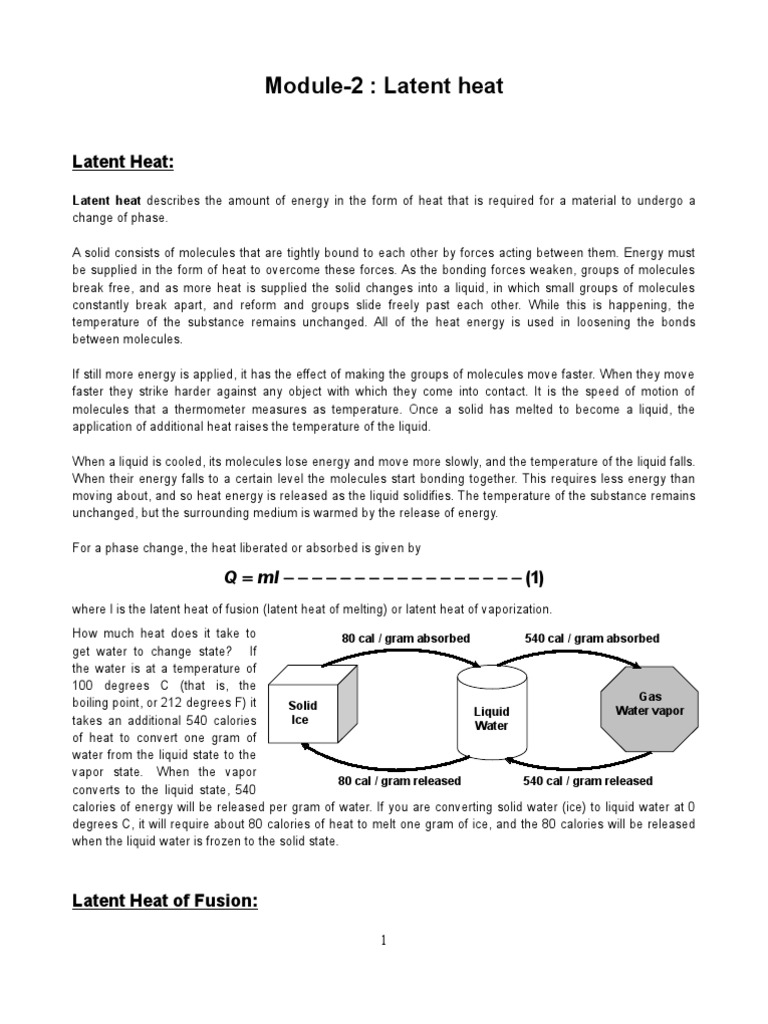 Module-2 : Latent heat

Latent Heat:

Latent heat describes the amount of energy in the form of heat that is required for a material to undergo a change of phase.

A solid consists of molecules that are tightly bound to each other by forces acting between them. Energy must be supplied in the form of heat to overcome these forces. As the bonding forces weaken, groups of molecules break free, and as more heat is supplied the solid changes into a liquid, in which small groups of molecules constantly break apart, and reform and groups slide freely past each other. While this is happening, the temperature of the substance remains unchanged. All of the heat energy is used in loosening the bonds between molecules.

If still more energy is applied, it has the effect of making the groups of molecules move faster. When they move faster they strike harder against any object with which they come into contact. It is the speed of motion of molecules that a thermometer measures as temperature. Once a solid has melted to become a liquid, the application of additional heat raises the temperature of the liquid.

When a liquid is cooled, its molecules lose energy and move more slowly, and the temperature of the liquid falls. When their energy falls to a certain level the molecules start bonding together. This requires less energy than moving about, and so heat energy is released as the liquid solidifies. The temperature of the substance remains unchanged, but the surrounding medium is warmed by the release of energy.

For a phase change, the heat liberated or absorbed is given by

$Q = ml$ – – – – – – – – – – – – – – – – – – (1)

where l is the latent heat of fusion (latent heat of melting) or latent heat of vaporization.

How much heat does it take to get water to change state? If the water is at a temperature of 100 degrees C (that is, the boiling point, or 212 degrees F) it takes an additional 540 calories of heat to convert one gram of water from the liquid state to the vapor state. When the vapor converts to the liquid state, 540 calories of energy will be released per gram of water. If you are converting solid water (ice) to liquid water at 0 degrees C, it will require about 80 calories of heat to melt one gram of ice, and the 80 calories will be released when the liquid water is frozen to the solid state.

80 cal / gram absorbed
540 cal / gram absorbed
Solid Ice
Liquid Water
Gas Water vapor
80 cal / gram released
540 cal / gram released

Latent Heat of Fusion:

1