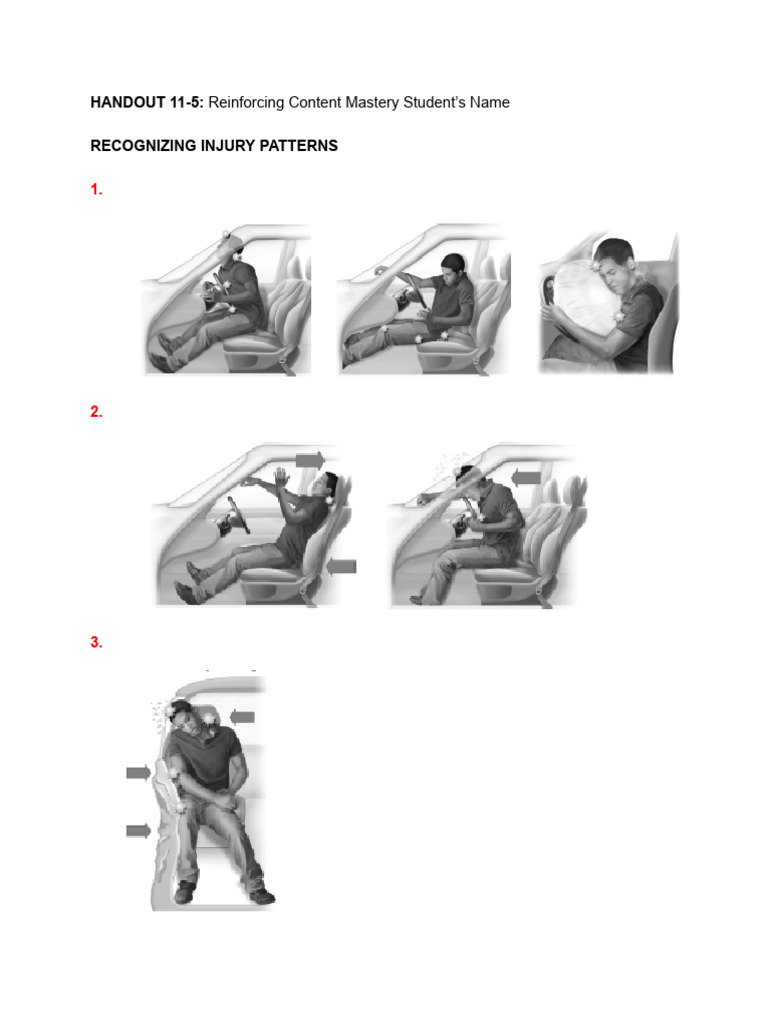 HANDOUT 11-5: Reinforcing Content Mastery Student's Name

RECOGNIZING INJURY PATTERNS

1.

2.

3.