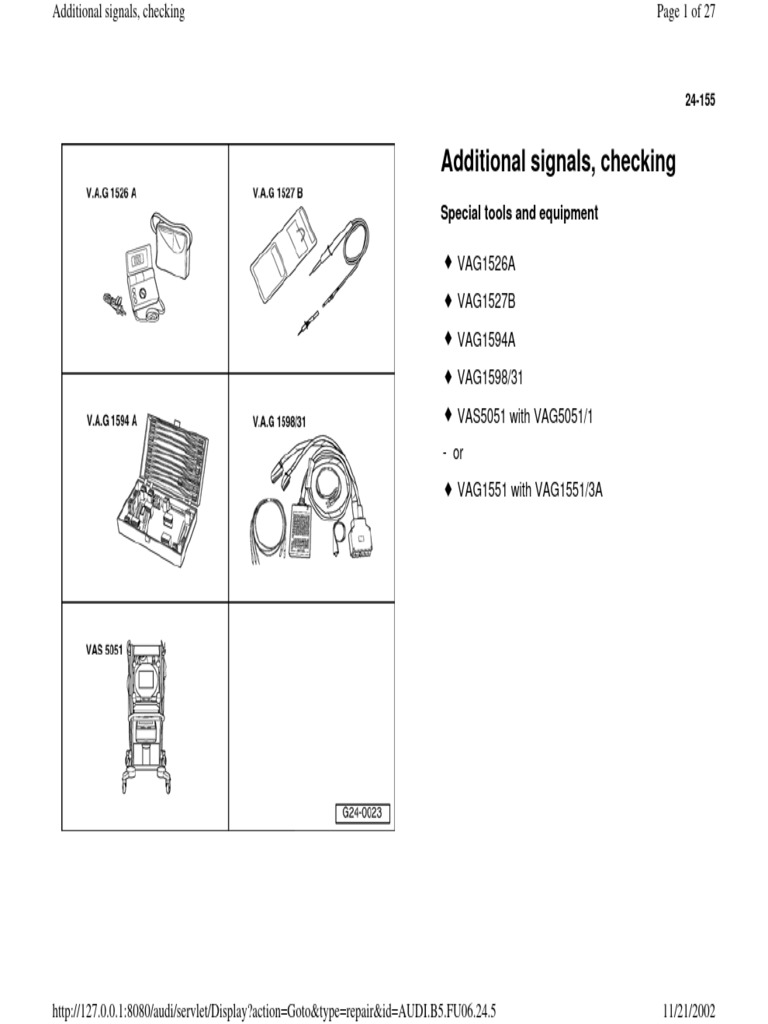 Additional signals, checking

Page 1 of 27

24-155

V.A.G 1526 A

V.A.G 1527 B

V.A.G 1594 A

V.A.G 1598/31

VAS 5051

G24-0023

Additional signals, checking

Special tools and equipment

♦ VAG1526A

♦ VAG1527B

♦ VAG1594A

♦ VAG1598/31

♦ VAS5051 with VAG5051/1

- or

♦ VAG1551 with VAG1551/3A

http://127.0.0.1:8080/audi/servlet/Display?action=Goto&type=repair&id=AUDI.B5.FU06.24.5

11/21/2002