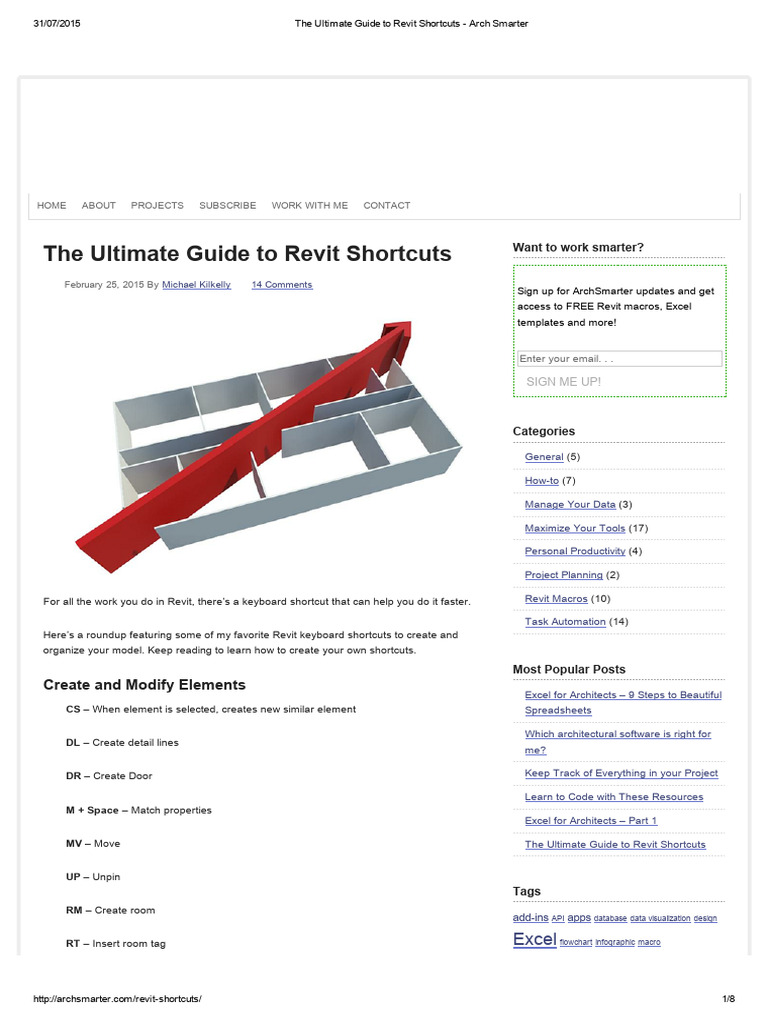 31/07/2015 The Ultimate Guide to Revit Shortcuts - Arch Smarter

HOME ABOUT PROJECTS SUBSCRIBE WORK WITH ME CONTACT

The Ultimate Guide to Revit Shortcuts

February 25, 2015 By Michael Kilkelly 14 Comments

For all the work you do in Revit, there's a keyboard shortcut that can help you do it faster.

Here's a roundup featuring some of my favorite Revit keyboard shortcuts to create and organize your model. Keep reading to learn how to create your own shortcuts.

Create and Modify Elements

CS – When element is selected, creates new similar element

DL – Create detail lines

DR – Create Door

M + Space – Match properties

MV – Move

UP – Unpin

RM – Create room

RT – Insert room tag

Want to work smarter?

Sign up for ArchSmarter updates and get access to FREE Revit macros, Excel templates and more!

Enter your email. . .

SIGN ME UP!

Categories

General (5)

How-to (7)

Manage Your Data (3)

Maximize Your Tools (17)

Personal Productivity (4)

Project Planning (2)

Revit Macros (10)

Task Automation (14)

Most Popular Posts

Excel for Architects – 9 Steps to Beautiful Spreadsheets

Which architectural software is right for me?

Keep Track of Everything in your Project

Learn to Code with These Resources

Excel for Architects – Part 1

The Ultimate Guide to Revit Shortcuts

Tags

add-ins API apps database data visualization design Excel flowchart infographic macro

http://archsmarter.com/revit-shortcuts/ 1/8