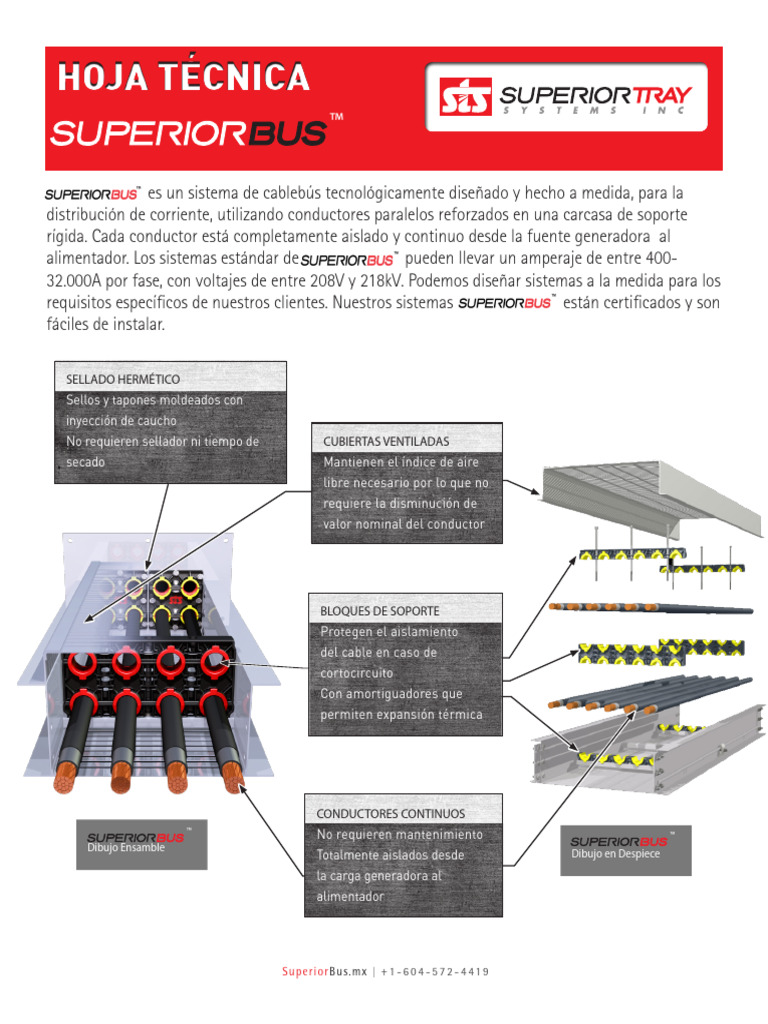 HOJA TÉCNICA
SUPERIORBUS™

STS SUPERIORTRAY SYSTEMS INC

SUPERIORBUS™ es un sistema de cablebús tecnológicamente diseñado y hecho a medida, para la distribución de corriente, utilizando conductores paralelos reforzados en una carcasa de soporte rígida. Cada conductor está completamente aislado y continuo desde la fuente generadora al alimentador. Los sistemas estándar de SUPERIORBUS™ pueden llevar un amperaje de entre 400-32.000A por fase, con voltajes de entre 208V y 218kV. Podemos diseñar sistemas a la medida para los requisitos específicos de nuestros clientes. Nuestros sistemas SUPERIORBUS™ están certificados y son fáciles de instalar.

SELLADO HERMÉTICO
Sellos y tapones moldeados con inyección de caucho
No requieren sellador ni tiempo de secado

CUBIERTAS VENTILADAS
Mantienen el índice de aire libre necesario por lo que no requiere la disminución de valor nominal del conductor

BLOQUES DE SOPORTE
Protegen el aislamiento del cable en caso de cortocircuito
Con amortiguadores que permiten expansión térmica

CONDUCTORES CONTINUOS
No requieren mantenimiento
Totalmente aislados desde la carga generadora al alimentador

SUPERIORBUS™
Dibujo Ensamble

SUPERIORBUS™
Dibujo en Despiece

SuperiorBus.mx | +1-604-572-4419