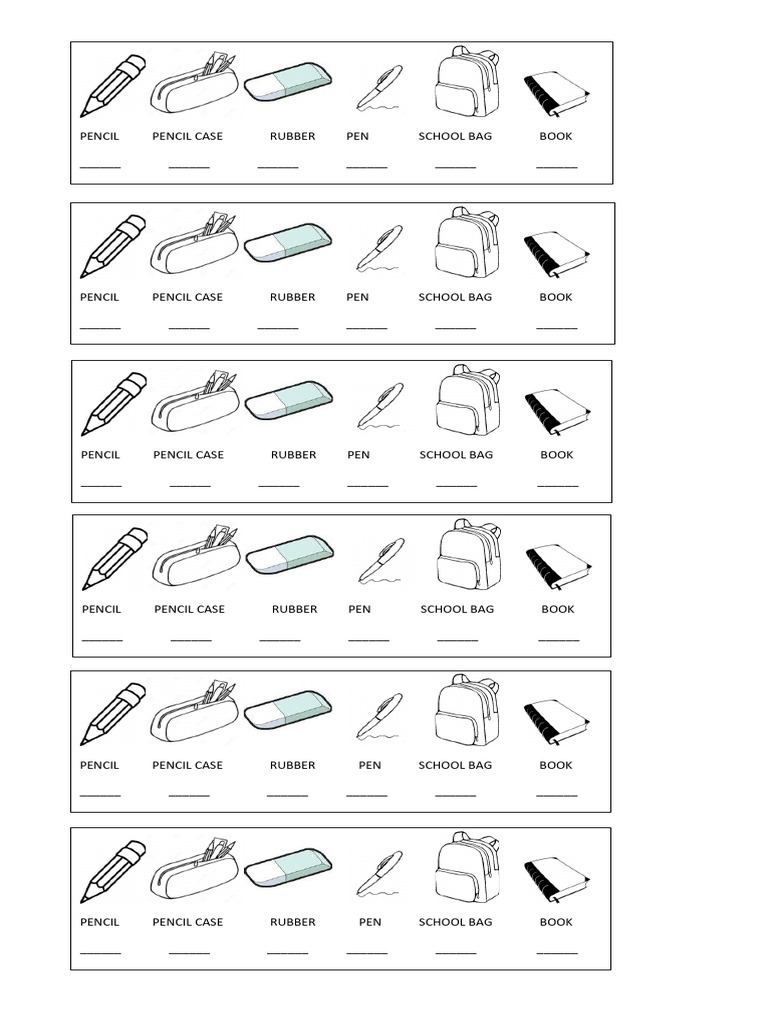 PENCIL PENCIL CASE RUBBER PEN SCHOOL BAG BOOK
______ ______ ______ ______ ______ ______

PENCIL PENCIL CASE RUBBER PEN SCHOOL BAG BOOK
______ ______ ______ ______ ______ ______

PENCIL PENCIL CASE RUBBER PEN SCHOOL BAG BOOK
______ ______ ______ ______ ______ ______

PENCIL PENCIL CASE RUBBER PEN SCHOOL BAG BOOK
______ ______ ______ ______ ______ ______

PENCIL PENCIL CASE RUBBER PEN SCHOOL BAG BOOK
______ ______ ______ ______ ______ ______

PENCIL PENCIL CASE RUBBER PEN SCHOOL BAG BOOK
______ ______ ______ ______ ______ ______