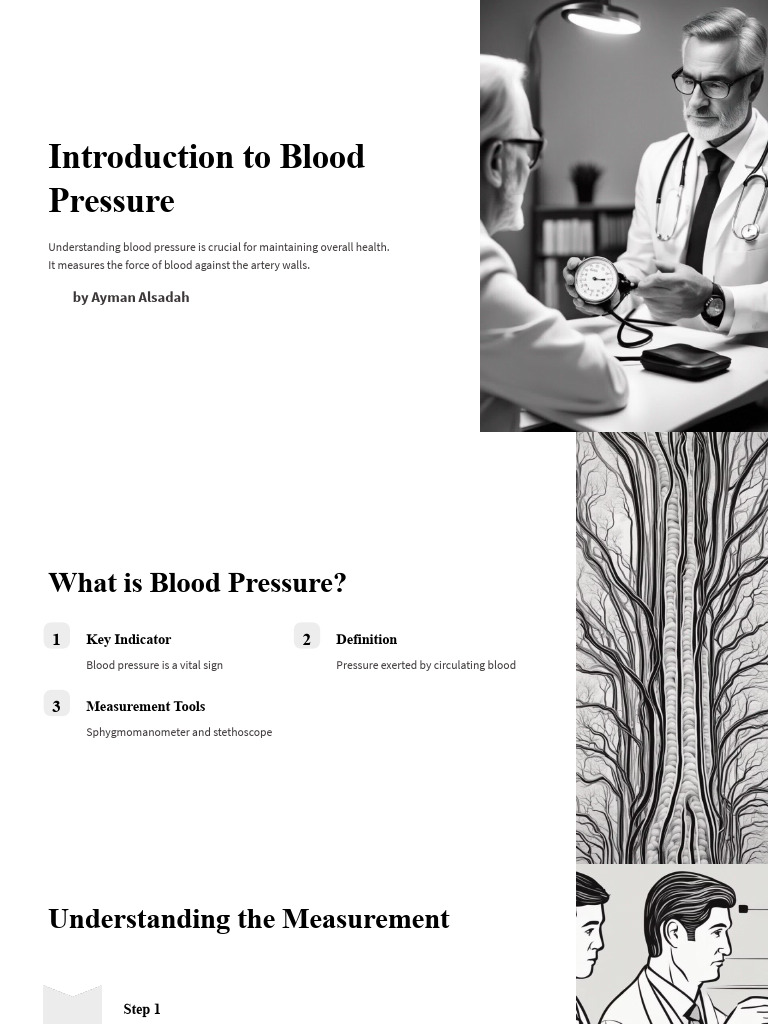 Introduction to Blood Pressure

Understanding blood pressure is crucial for maintaining overall health. It measures the force of blood against the artery walls.

by Ayman Alsadah

What is Blood Pressure?

1 Key Indicator

Blood pressure is a vital sign

2 Definition

Pressure exerted by circulating blood

3 Measurement Tools

Sphygmomanometer and stethoscope

Understanding the Measurement

Step 1