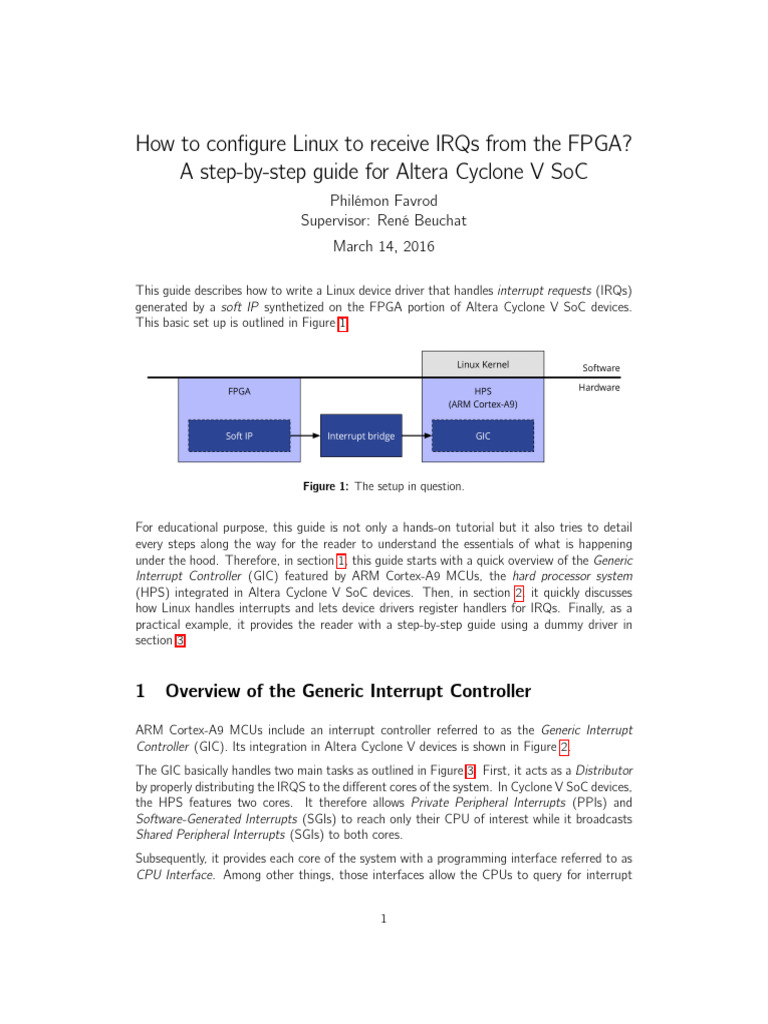 How to configure Linux to receive IRQs from the FPGA?
A step-by-step guide for Altera Cyclone V SoC

Philémon Favrod
Supervisor: René Beuchat

March 14, 2016

This guide describes how to write a Linux device driver that handles interrupt requests (IRQs) generated by a soft IP synthetized on the FPGA portion of Altera Cyclone V SoC devices. This basic set up is outlined in Figure 1.

Linux Kernel
Software
Hardware
FPGA
HPS
(ARM Cortex-A9)
Soft IP
Interrupt bridge
GIC

Figure 1: The setup in question.

For educational purpose, this guide is not only a hands-on tutorial but it also tries to detail every steps along the way for the reader to understand the essentials of what is happening under the hood. Therefore, in section 1, this guide starts with a quick overview of the Generic Interrupt Controller (GIC) featured by ARM Cortex-A9 MCUs, the hard processor system (HPS) integrated in Altera Cyclone V SoC devices. Then, in section 2, it quickly discusses how Linux handles interrupts and lets device drivers register handlers for IRQs. Finally, as a practical example, it provides the reader with a step-by-step guide using a dummy driver in section 3.

1 Overview of the Generic Interrupt Controller

ARM Cortex-A9 MCUs include an interrupt controller referred to as the Generic Interrupt Controller (GIC). Its integration in Altera Cyclone V devices is shown in Figure 2.

The GIC basically handles two main tasks as outlined in Figure 3. First, it acts as a Distributor by properly distributing the IRQS to the different cores of the system. In Cyclone V SoC devices, the HPS features two cores. It therefore allows Private Peripheral Interrupts (PPIs) and Software-Generated Interrupts (SGIs) to reach only their CPU of interest while it broadcasts Shared Peripheral Interrupts (SGIs) to both cores.

Subsequently, it provides each core of the system with a programming interface referred to as CPU Interface. Among other things, those interfaces allow the CPUs to query for interrupt

1