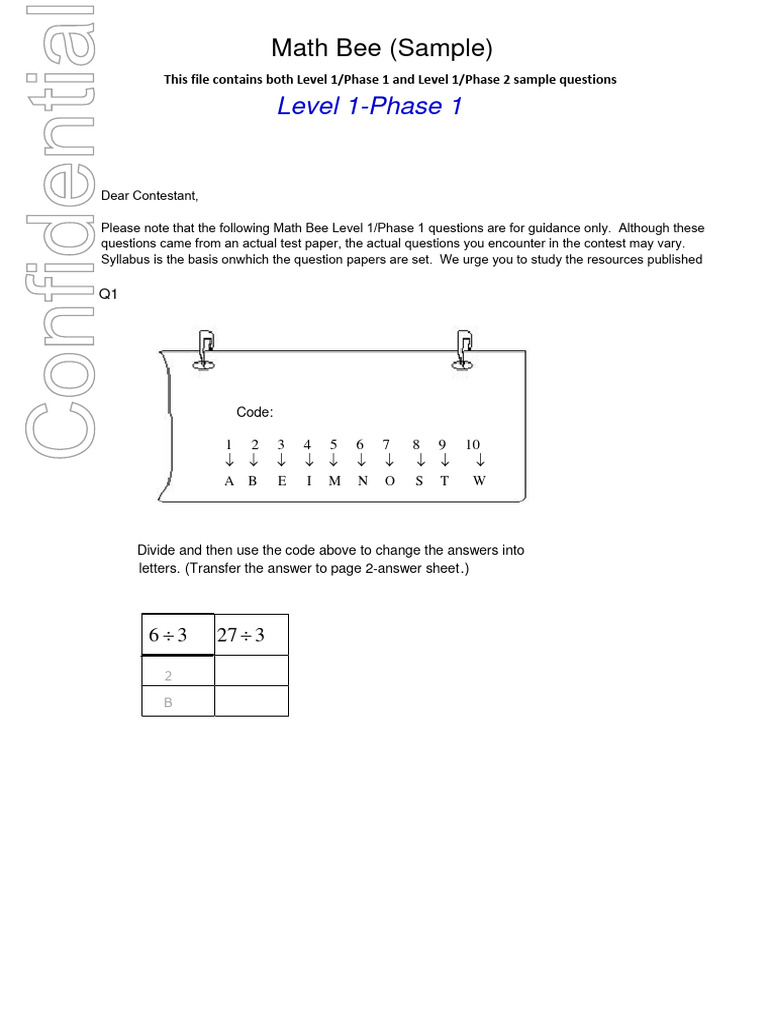 Confidential

Math Bee (Sample)

This file contains both Level 1/Phase 1 and Level 1/Phase 2 sample questions

Level 1-Phase 1

Dear Contestant,

Please note that the following Math Bee Level 1/Phase 1 questions are for guidance only. Although these questions came from an actual test paper, the actual questions you encounter in the contest may vary. Syllabus is the basis onwhich the question papers are set. We urge you to study the resources published

Q1

Code:

| 1 | 2 | 3 | 4 | 5 | 6 | 7 | 8 | 9 | 10 |
|---|---|---|---|---|---|---|---|---|---|
| ↓ | ↓ | ↓ | ↓ | ↓ | ↓ | ↓ | ↓ | ↓ | ↓ |
| A | B | E | I | M | N | O | S | T | W |

Divide and then use the code above to change the answers into letters. (Transfer the answer to page 2-answer sheet.)

| $6 \div 3$ | $27 \div 3$ |
|---|---|
| 2 | |
| B | |