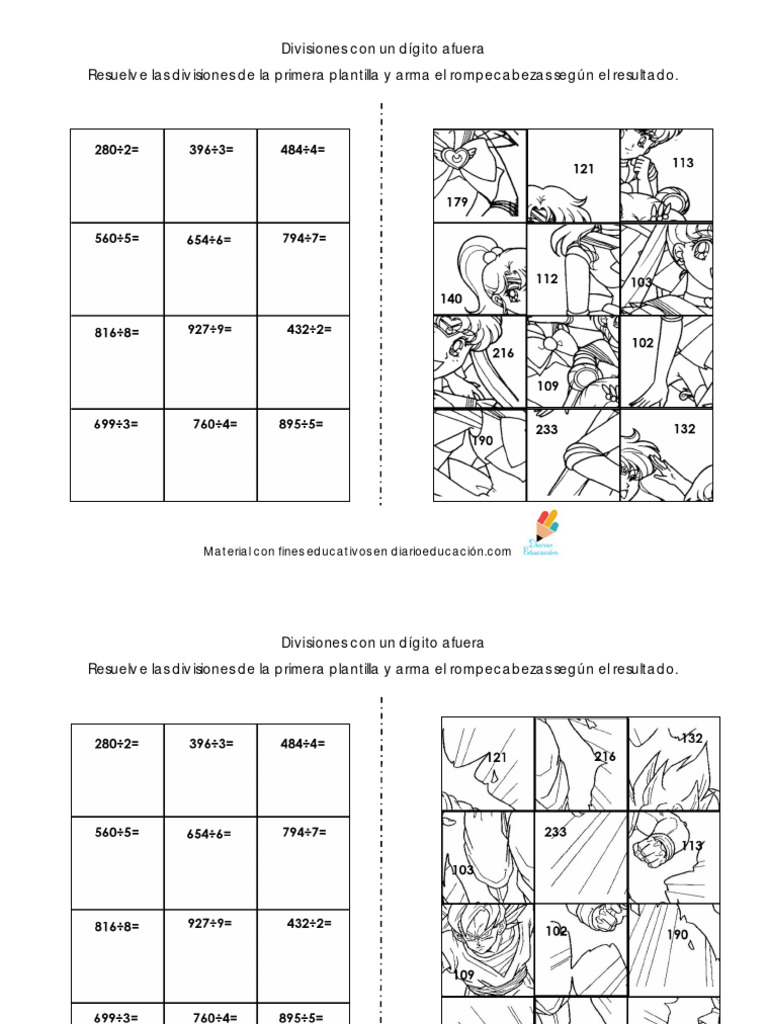 Divisiones con un dígito afuera

Resuelve las divisiones de la primera plantilla y arma el rompecabezas según el resultado.

| 280÷2= | 396÷3= | 484÷4= |
|---|---|---|
| 560÷5= | 654÷6= | 794÷7= |
| 816÷8= | 927÷9= | 432÷2= |
| 699÷3= | 760÷4= | 895÷5= |

| 179 | 121 | 113 |
|---|---|---|
| 140 | 112 | 103 |
| 216 | 109 | 102 |
| 190 | 233 | 132 |

Material con fines educativos en diarioeducación.com

Diario Educación

Divisiones con un dígito afuera

Resuelve las divisiones de la primera plantilla y arma el rompecabezas según el resultado.

| 280÷2= | 396÷3= | 484÷4= |
|---|---|---|
| 560÷5= | 654÷6= | 794÷7= |
| 816÷8= | 927÷9= | 432÷2= |
| 699÷3= | 760÷4= | 895÷5= |

| 121 | 216 | 132 |
|---|---|---|
| 103 | 233 | 113 |
| 109 | 102 | 190 |