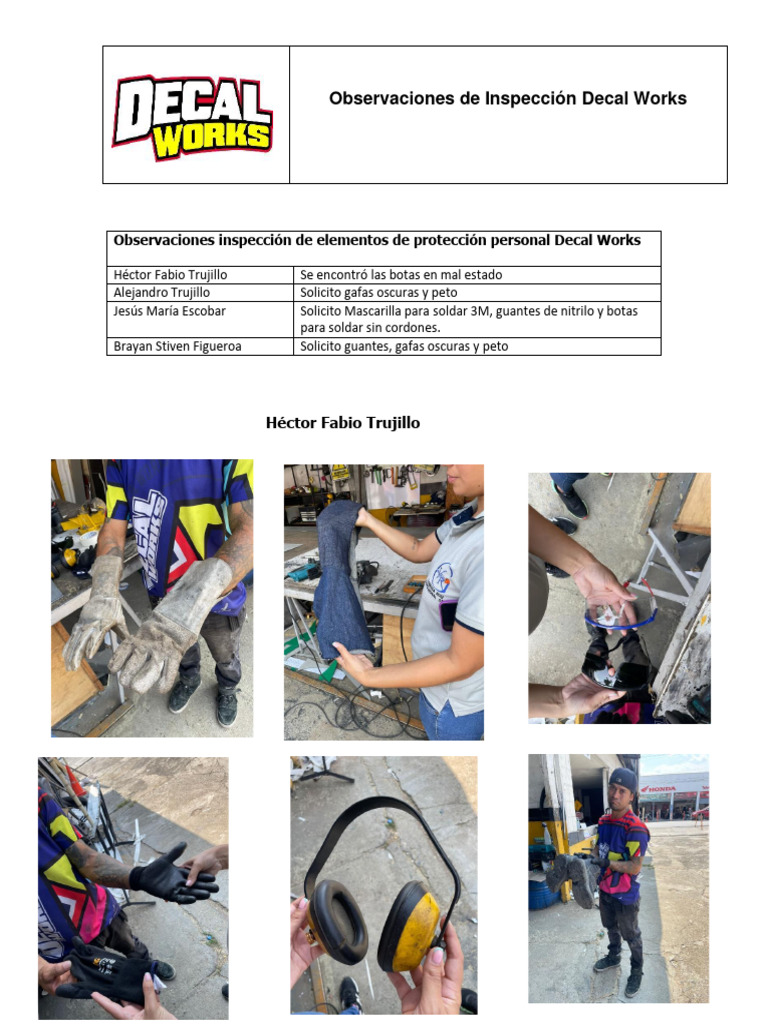 DECAL WORKS

Observaciones de Inspección Decal Works

| Observaciones inspección de elementos de protección personal Decal Works | |
|---|---|
| Héctor Fabio Trujillo | Se encontró las botas en mal estado |
| Alejandro Trujillo | Solicito gafas oscuras y peto |
| Jesús María Escobar | Solicito Mascarilla para soldar 3M, guantes de nitrilo y botas para soldar sin cordones. |
| Brayan Stiven Figueroa | Solicito guantes, gafas oscuras y peto |

Héctor Fabio Trujillo

HONDA