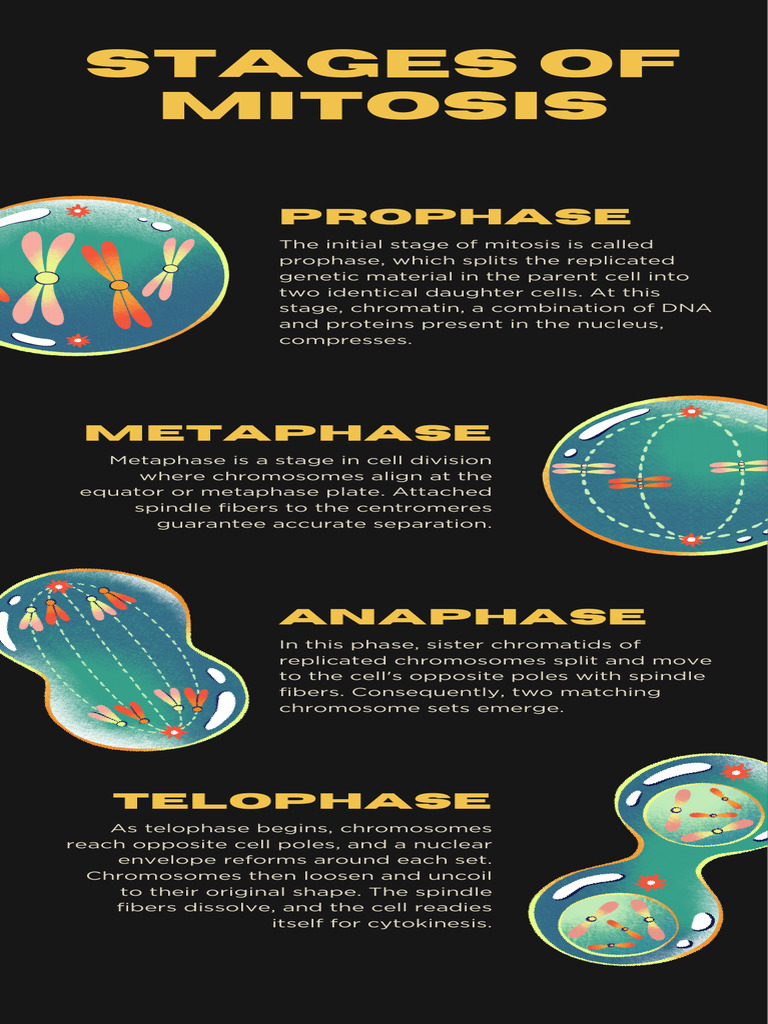 STAGES OF MITOSIS

PROPHASE

The initial stage of mitosis is called prophase, which splits the replicated genetic material in the parent cell into two identical daughter cells. At this stage, chromatin, a combination of DNA and proteins present in the nucleus, compresses.

METAPHASE

Metaphase is a stage in cell division where chromosomes align at the equator or metaphase plate. Attached spindle fibers to the centromeres guarantee accurate separation.

ANAPHASE

In this phase, sister chromatids of replicated chromosomes split and move to the cell's opposite poles with spindle fibers. Consequently, two matching chromosome sets emerge.

TELOPHASE

As telophase begins, chromosomes reach opposite cell poles, and a nuclear envelope reforms around each set. Chromosomes then loosen and uncoil to their original shape. The spindle fibers dissolve, and the cell readies itself for cytokinesis.