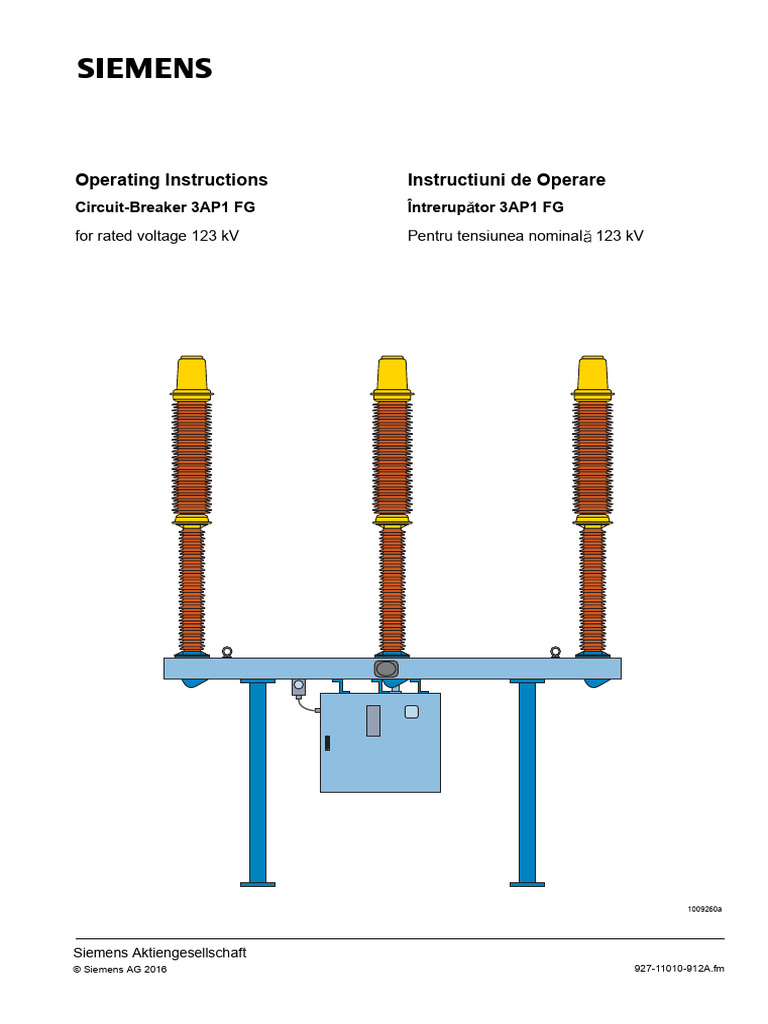 SIEMENS

Operating Instructions
Circuit-Breaker 3AP1 FG
for rated voltage 123 kV

Instructiuni de Operare
Întrerupător 3AP1 FG
Pentru tensiunea nominală 123 kV

1009260a

Siemens Aktiengesellschaft
© Siemens AG 2016

927-11010-912A.fm