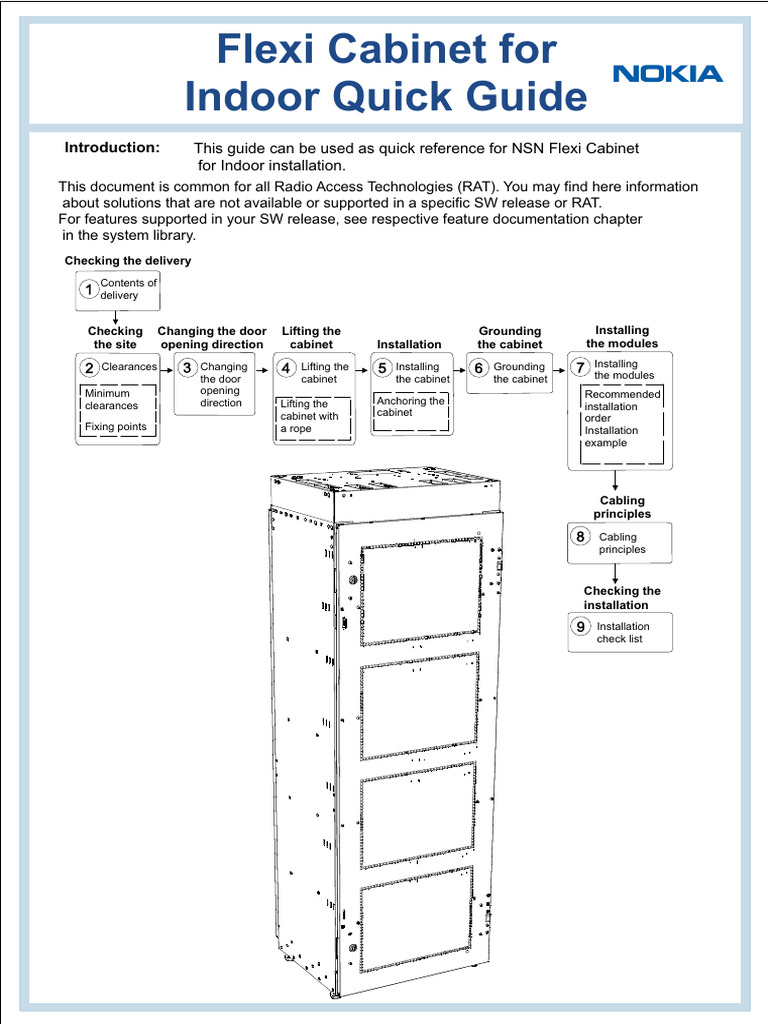 Flexi Cabinet for Indoor Quick Guide

NOKIA

Introduction: This guide can be used as quick reference for NSN Flexi Cabinet for Indoor installation.

This document is common for all Radio Access Technologies (RAT). You may find here information about solutions that are not available or supported in a specific SW release or RAT.
For features supported in your SW release, see respective feature documentation chapter in the system library.

Checking the delivery

1 Contents of delivery

Checking the site

2 Clearances

Minimum clearances

Fixing points

Changing the door opening direction

3 Changing the door opening direction

Lifting the cabinet

4 Lifting the cabinet

Lifting the cabinet with a rope

Installation

5 Installing the cabinet

Anchoring the cabinet

Grounding the cabinet

6 Grounding the cabinet

Installing the modules

7 Installing the modules

Recommended installation order
Installation example

Cabling principles

8 Cabling principles

Checking the installation

9 Installation check list