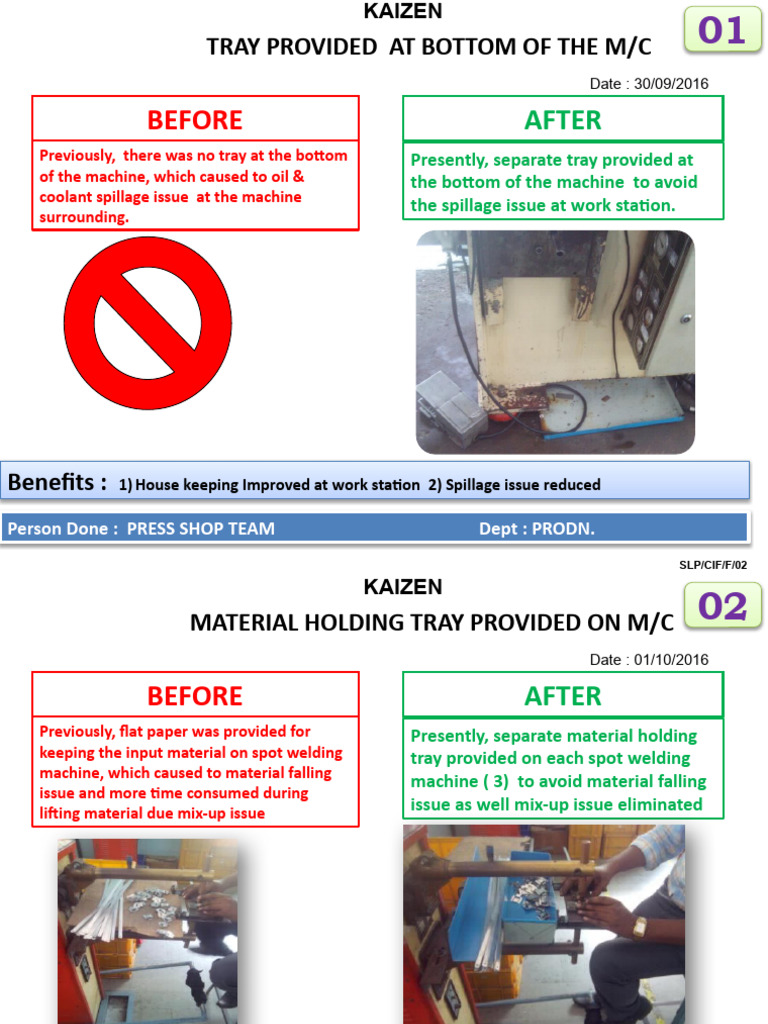 KAIZEN

TRAY PROVIDED AT BOTTOM OF THE M/C

01

Date : 30/09/2016

BEFORE

Previously, there was no tray at the bottom of the machine, which caused to oil & coolant spillage issue at the machine surrounding.

AFTER

Presently, separate tray provided at the bottom of the machine to avoid the spillage issue at work station.

Benefits : 1) House keeping Improved at work station 2) Spillage issue reduced

Person Done : PRESS SHOP TEAM Dept : PRODN.

SLP/CIF/F/02

KAIZEN

MATERIAL HOLDING TRAY PROVIDED ON M/C

02

Date : 01/10/2016

BEFORE

Previously, flat paper was provided for keeping the input material on spot welding machine, which caused to material falling issue and more time consumed during lifting material due mix-up issue

AFTER

Presently, separate material holding tray provided on each spot welding machine ( 3) to avoid material falling issue as well mix-up issue eliminated