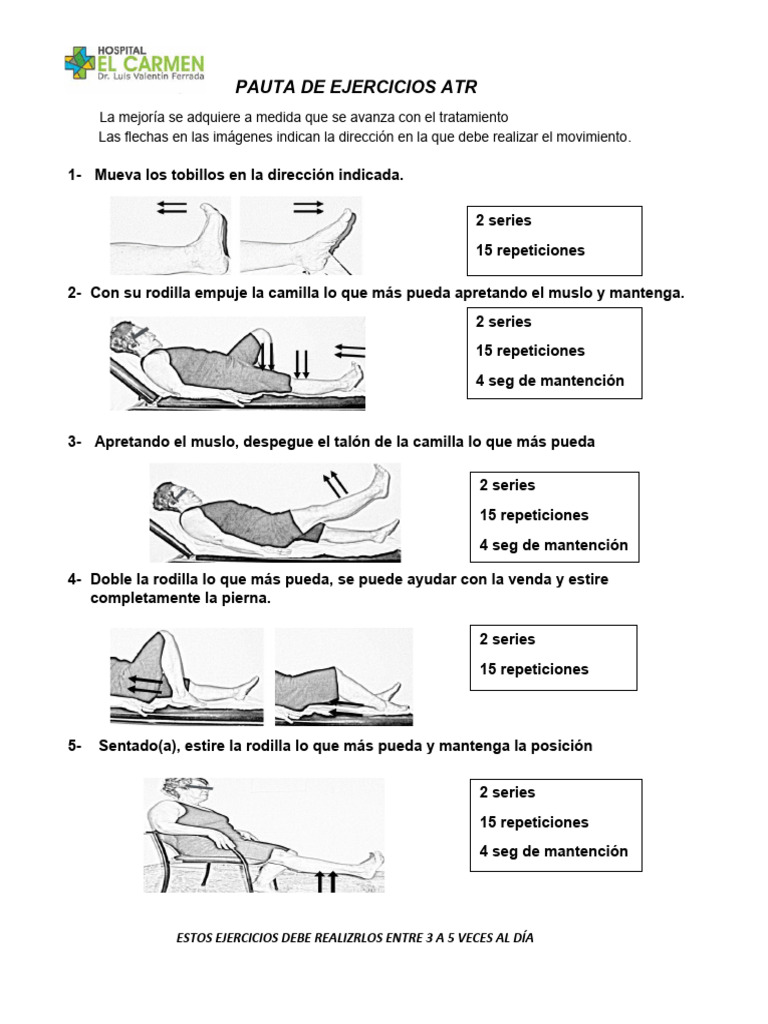 HOSPITAL
EL CARMEN
Dr. Luis Valentín Ferrada

PAUTA DE EJERCICIOS ATR

La mejoría se adquiere a medida que se avanza con el tratamiento
Las flechas en las imágenes indican la dirección en la que debe realizar el movimiento.

1- Mueva los tobillos en la dirección indicada.

2 series
15 repeticiones

2- Con su rodilla empuje la camilla lo que más pueda apretando el muslo y mantenga.

2 series
15 repeticiones
4 seg de mantención

3- Apretando el muslo, despegue el talón de la camilla lo que más pueda

2 series
15 repeticiones
4 seg de mantención

4- Doble la rodilla lo que más pueda, se puede ayudar con la venda y estire completamente la pierna.

2 series
15 repeticiones

5- Sentado(a), estire la rodilla lo que más pueda y mantenga la posición

2 series
15 repeticiones
4 seg de mantención

ESTOS EJERCICIOS DEBE REALIZRLOS ENTRE 3 A 5 VECES AL DÍA