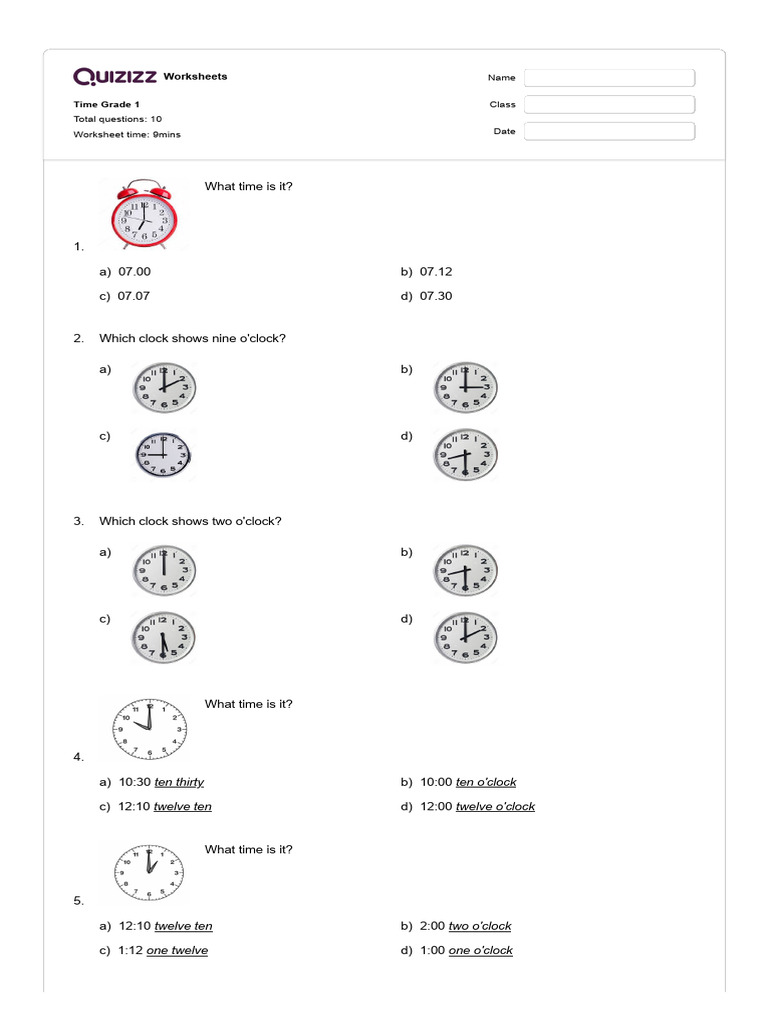 QUIZIZZ Worksheets

Time Grade 1
Total questions: 10
Worksheet time: 9mins

Name
Class
Date

1. What time is it?

a) 07.00
b) 07.12
c) 07.07
d) 07.30

2. Which clock shows nine o'clock?

a)
b)
c)
d)

3. Which clock shows two o'clock?

a)
b)
c)
d)

4. What time is it?

a) 10:30 ten thirty
b) 10:00 ten o'clock
c) 12:10 twelve ten
d) 12:00 twelve o'clock

5. What time is it?

a) 12:10 twelve ten
b) 2:00 two o'clock
c) 1:12 one twelve
d) 1:00 one o'clock