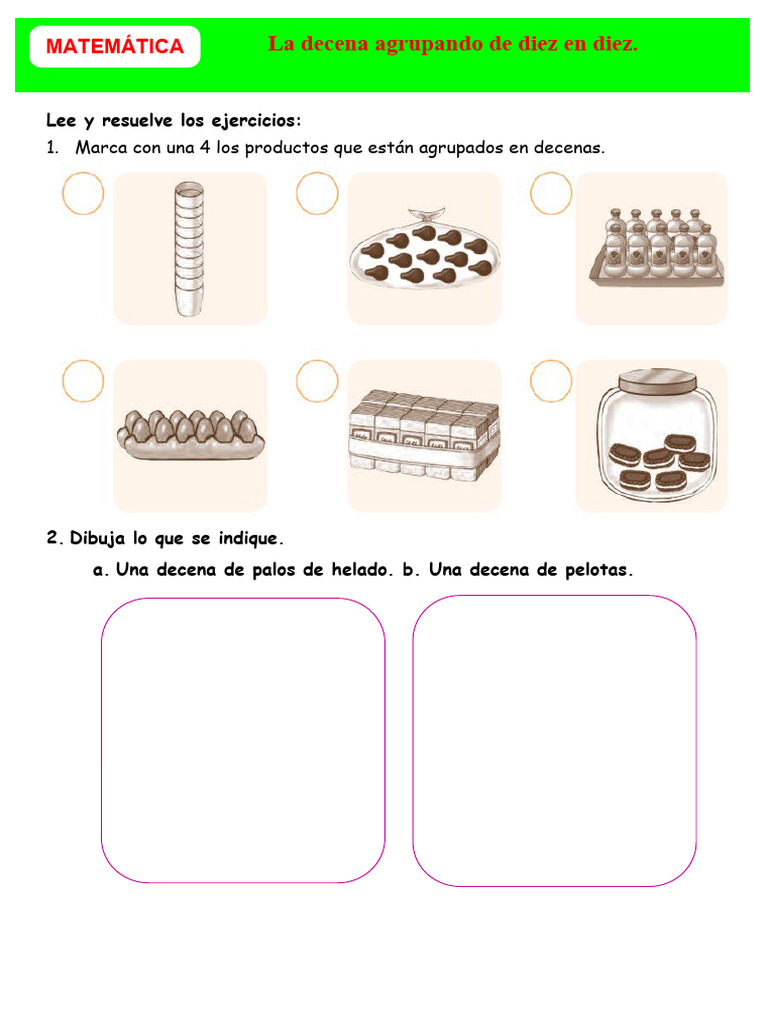 MATEMÁTICA

La decena agrupando de diez en diez.

Lee y resuelve los ejercicios:

1. Marca con una 4 los productos que están agrupados en decenas.

2. Dibuja lo que se indique.

a. Una decena de palos de helado. b. Una decena de pelotas.